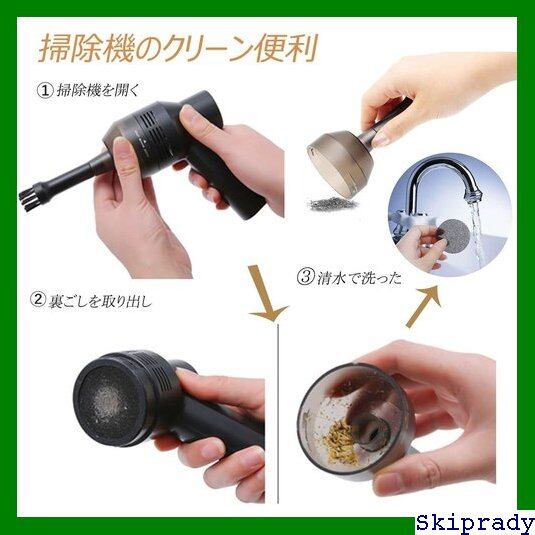 掃除機のクリーン便利

① 掃除機を開く

② 裏ごしを取り出し

③ 清水で洗った

Skiprady