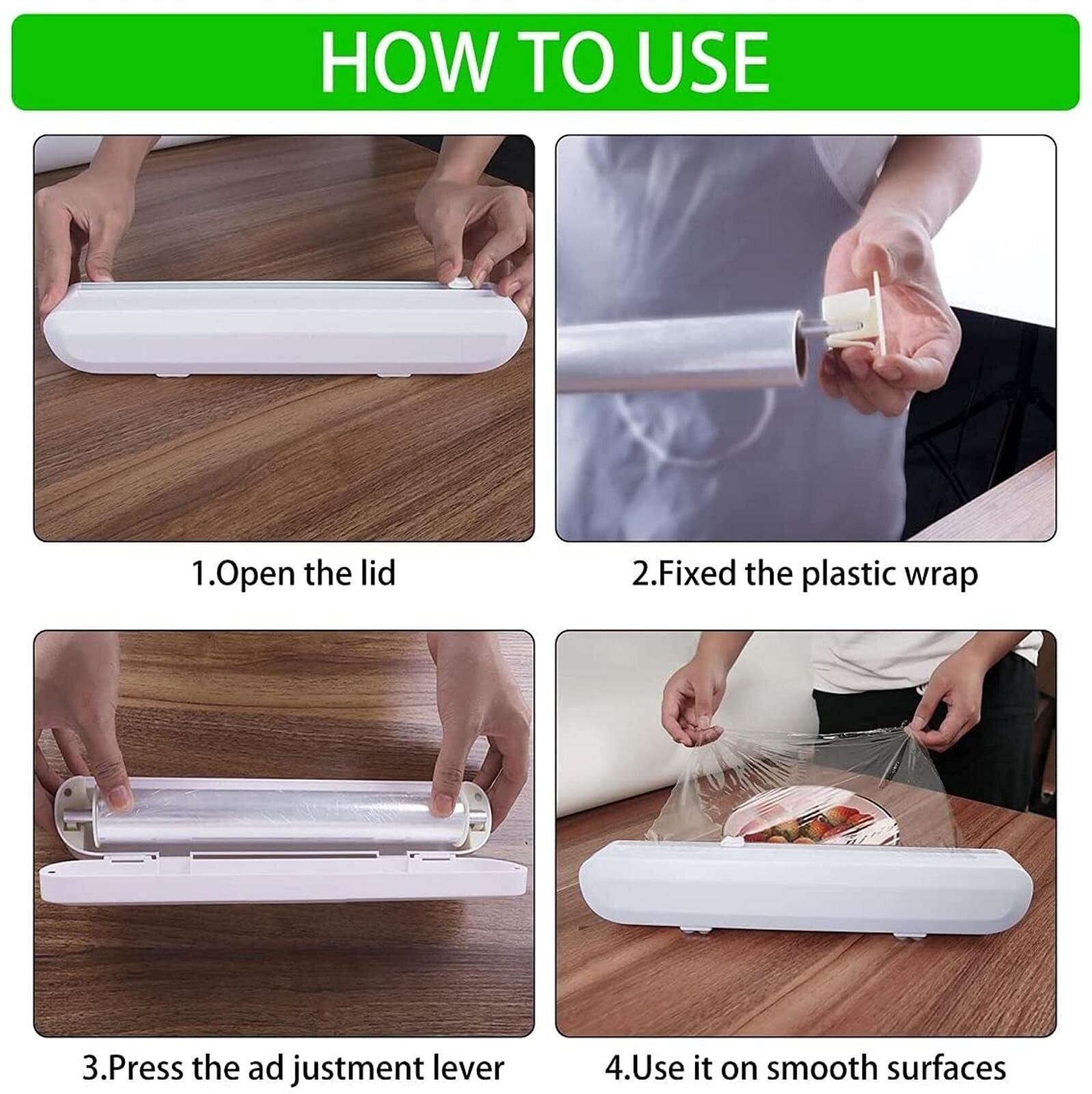 HOW TO USE

1.Open the lid

2.Fixed the plastic wrap

3.Press the ad justment lever

4.Use it on smooth surfaces