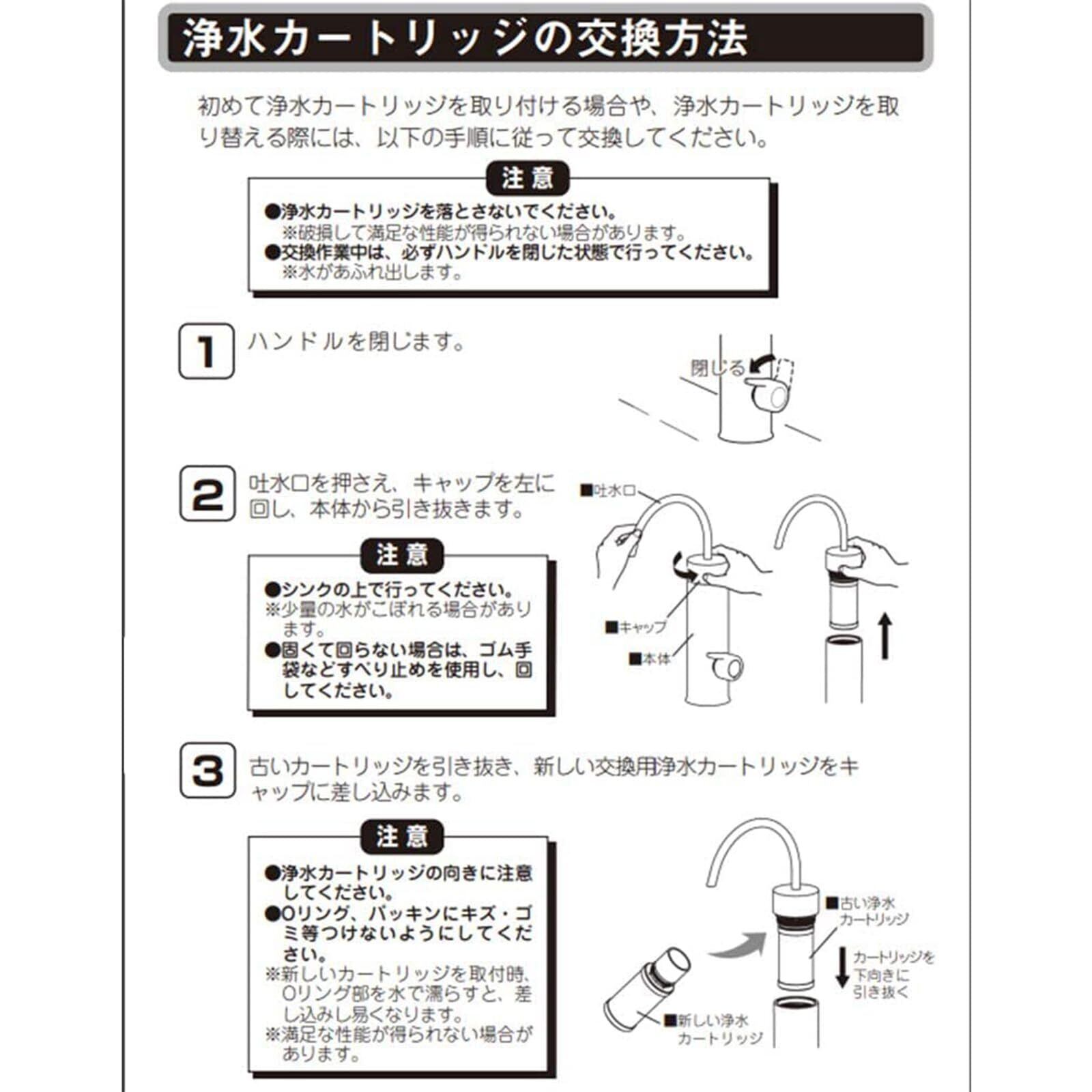 浄水カートリッジの交換方法

初めて浄水カートリッジを取り付ける場合や、浄水カートリッジを取り替える際には、以下の手順に従って交換してください。

注意
●浄水カートリッジを落とさないでください。
※破損して満足な性能が得られない場合があります。
●交換作業中は、必ずハンドルを閉じた状態で行ってください。
※水があふれ出します。

1 ハンドルを閉じます。

閉じる

2 吐水口を押さえ、キャップを左に回し、本体から引き抜きます。

注意
●シンクの上で行ってください。
※少量の水がこぼれる場合があります。
●固くて回らない場合は、ゴム手袋などすべり止めを使用し、回してください。

■吐水口
■キャップ
■本体

3 古いカートリッジを引き抜き、新しい交換用浄水カートリッジをキャップに差し込みます。

注意
●浄水カートリッジの向きに注意してください。
●Oリング、パッキンにキズ・ゴミ等つけないようにしてください。
※新しいカートリッジを取付時、Oリング部を水で濡らすと、差し込みし易くなります。
※満足な性能が得られない場合があります。

■古い浄水カートリッジ
カートリッジを下向きに引き抜く
■新しい浄水カートリッジ