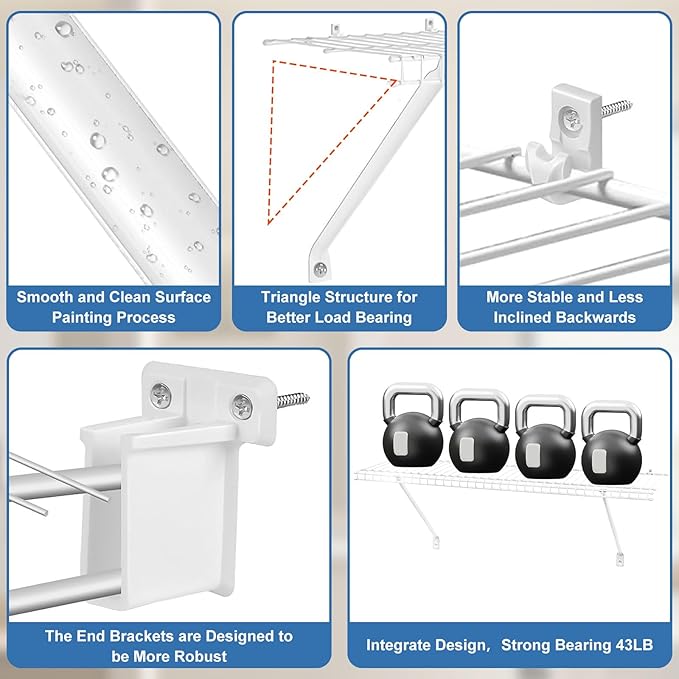 Smooth and Clean Surface Painting Process

Triangle Structure for Better Load Bearing

More Stable and Less Inclined Backwards

The End Brackets are Designed to be More Robust

Integrate Design, Strong Bearing 43LB