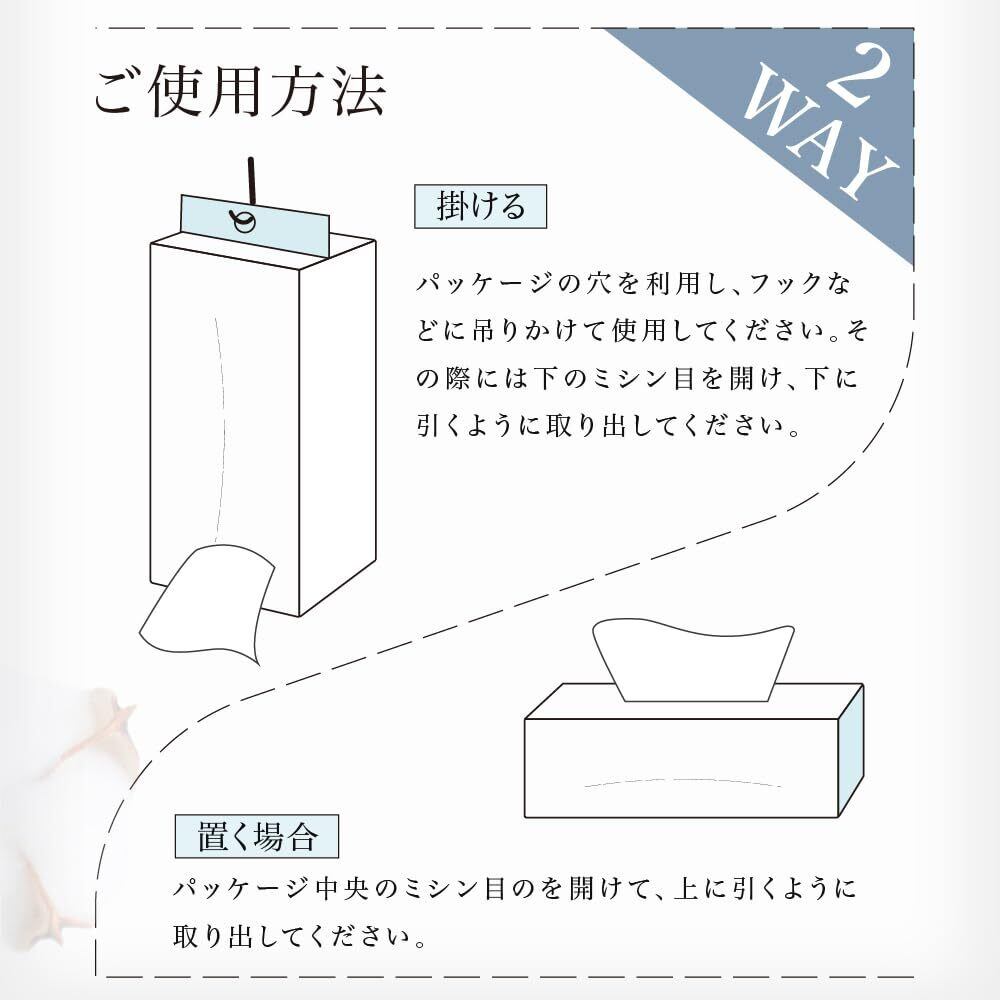 ご使用方法

2 WAY

掛ける

パッケージの穴を利用し、フックなどに吊りかけて使用してください。その際には下のミシン目を開け、下に引くように取り出してください。

置く場合

パッケージ中央のミシン目のを開けて、上に引くように取り出してください。