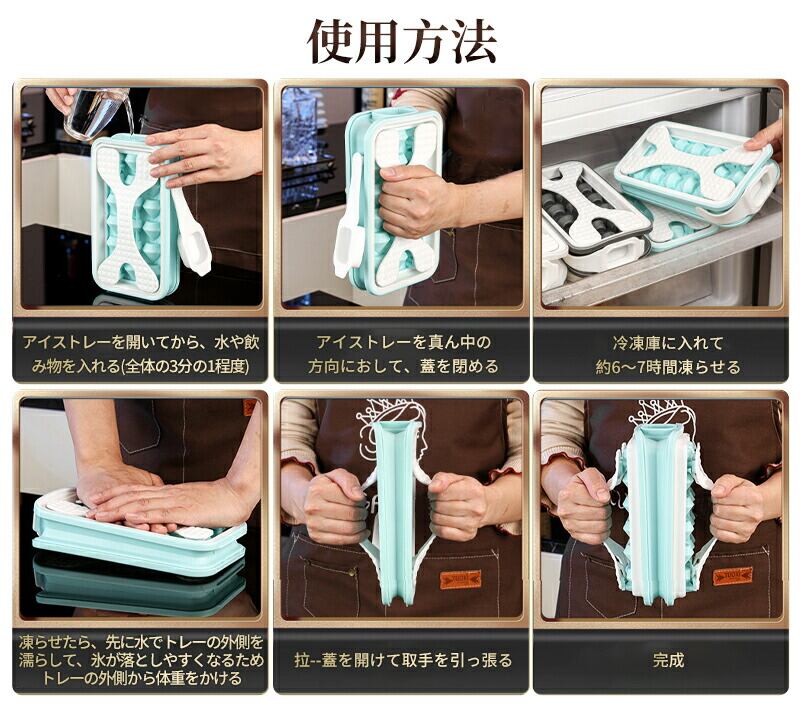 使用方法

アイストレーを開いてから、水や飲み物を入れる(全体の3分の1程度)

アイストレーを真ん中の方向におして、蓋を閉める

冷凍庫に入れて約6～7時間凍らせる

凍らせたら、先に水でトレーの外側を濡らして、氷が落としやすくなるためトレーの外側から体重をかける

拉--蓋を開けて取手を引っ張る

完成