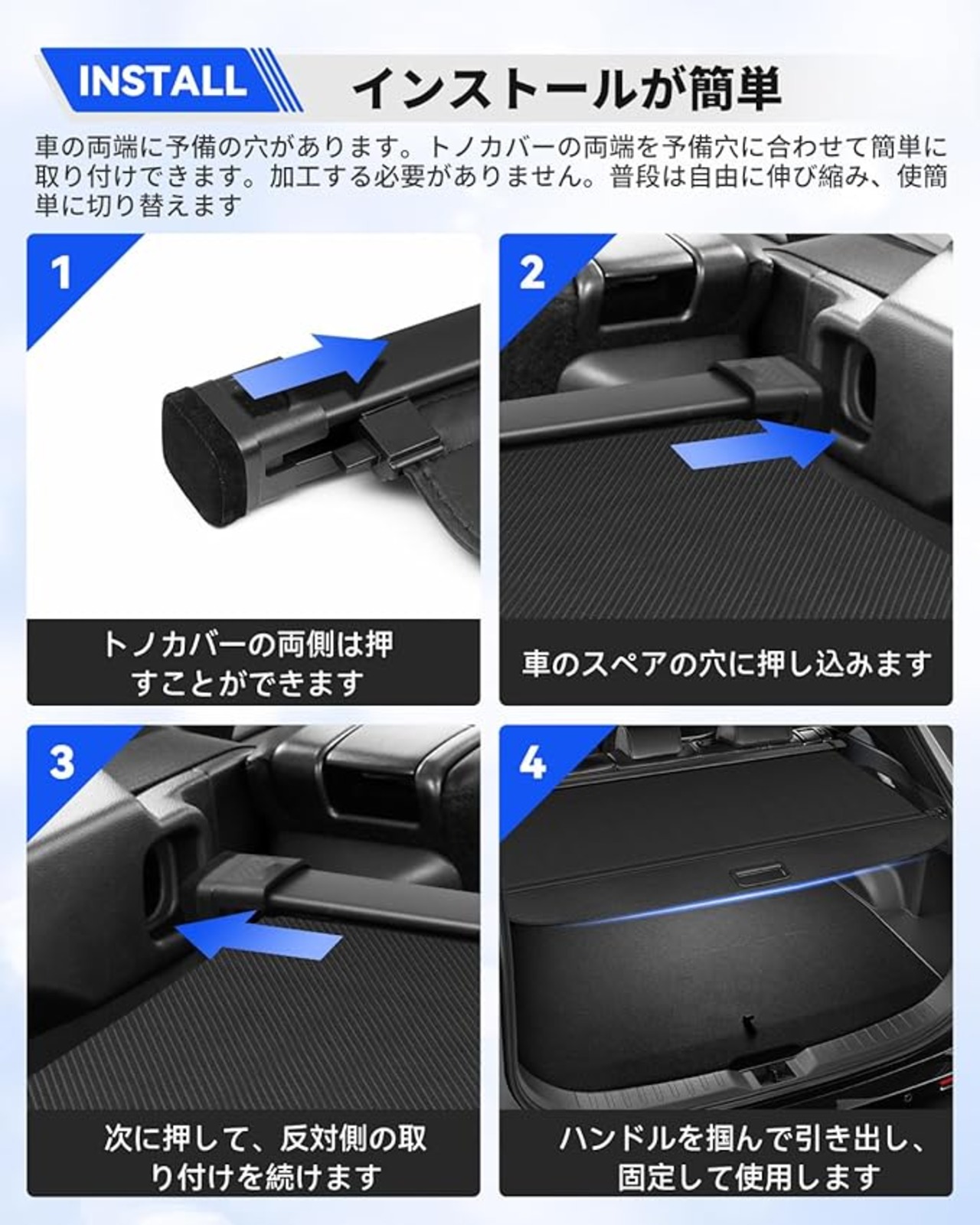 INSTALL インストールが簡単

車の両端に予備の穴があります。トノカバーの両端を予備穴に合わせて簡単に取り付けできます。加工する必要がありません。普段は自由に伸び縮み、使簡単に切り替えます

1

トノカバーの両側は押すことができます

2

車のスペアの穴に押し込みます

3

次に押して、反対側の取り付けを続けます

4

ハンドルを掴んで引き出し、固定して使用します