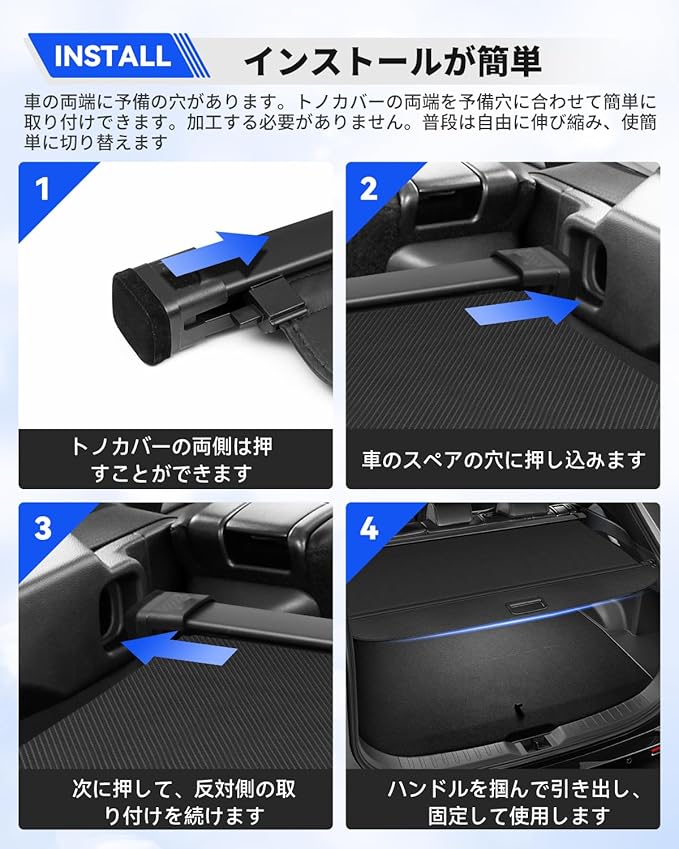 INSTALL インストールが簡単

車の両端に予備の穴があります。トノカバーの両端を予備穴に合わせて簡単に取り付けできます。加工する必要がありません。普段は自由に伸び縮み、使簡単に切り替えます

1

トノカバーの両側は押すことができます

2

車のスペアの穴に押し込みます

3

次に押して、反対側の取り付けを続けます

4

ハンドルを掴んで引き出し、固定して使用します