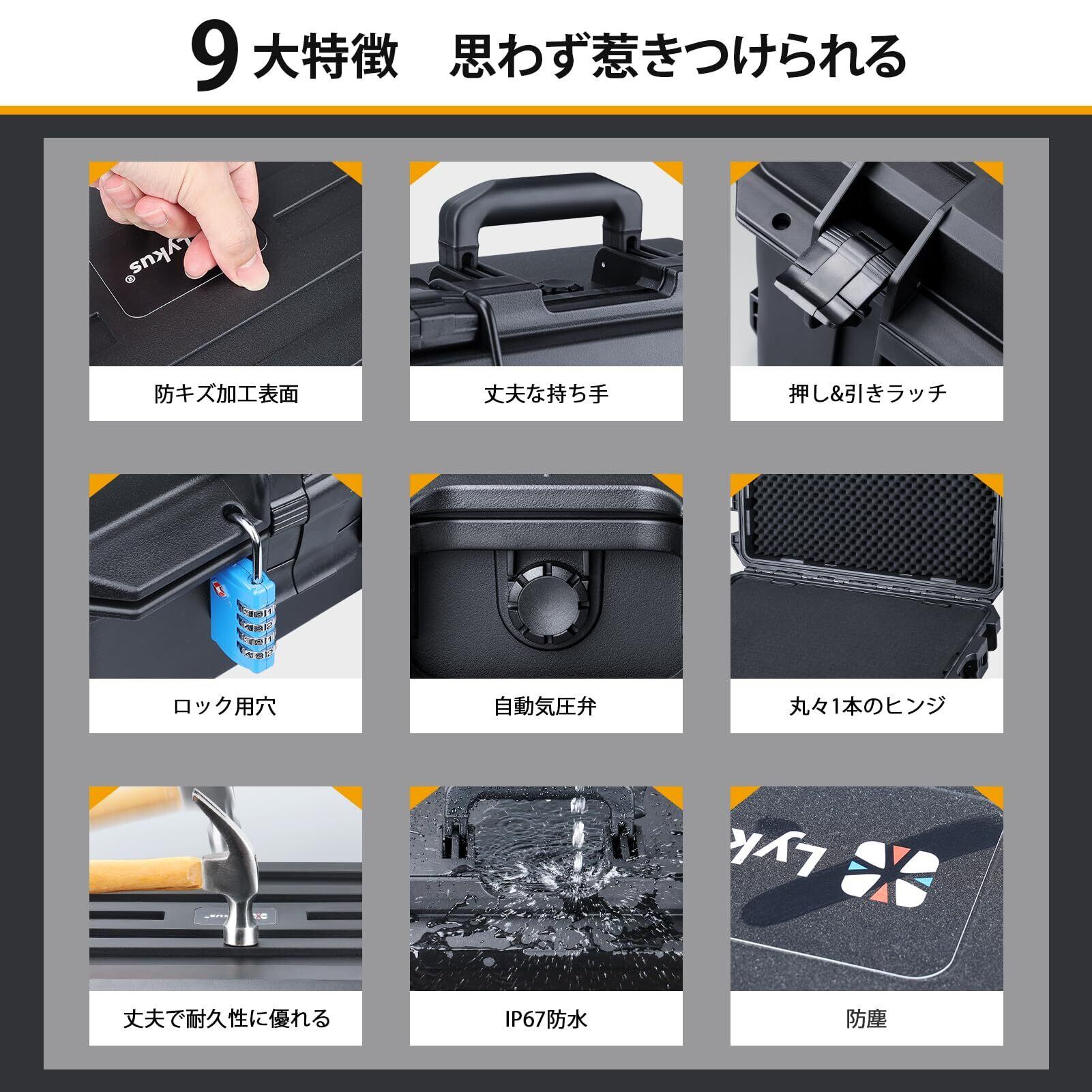 9 大特徴　思わず惹きつけられる

Lykus®

防キズ加工表面

丈夫な持ち手

押し&引きラッチ

ロック用穴

自動気圧弁

丸々1本のヒンジ

Lykus

丈夫で耐久性に優れる

IP67防水

Lyk

防塵