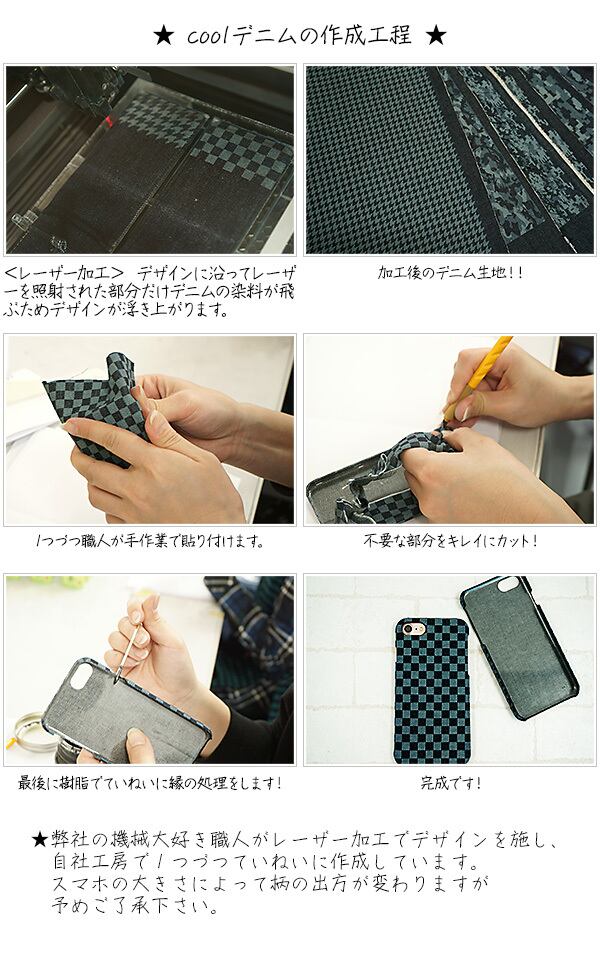 ★ coolデニムの作成工程 ★

<レーザー加工> デザインに沿ってレーザーを照射された部分だけデニムの染料が飛ぶためデザインが浮き上がります。

加工後のデニム生地!!

1つづつ職人が手作業で貼り付けます。

不要な部分をキレイにカット!

最後に樹脂でていねいに縁の処理をします!

完成です!

★弊社の機械大好き職人がレーザー加工でデザインを施し、自社工房で1つづつていねいに作成しています。スマホの大きさによって柄の出方が変わりますが予めご了承下さい。