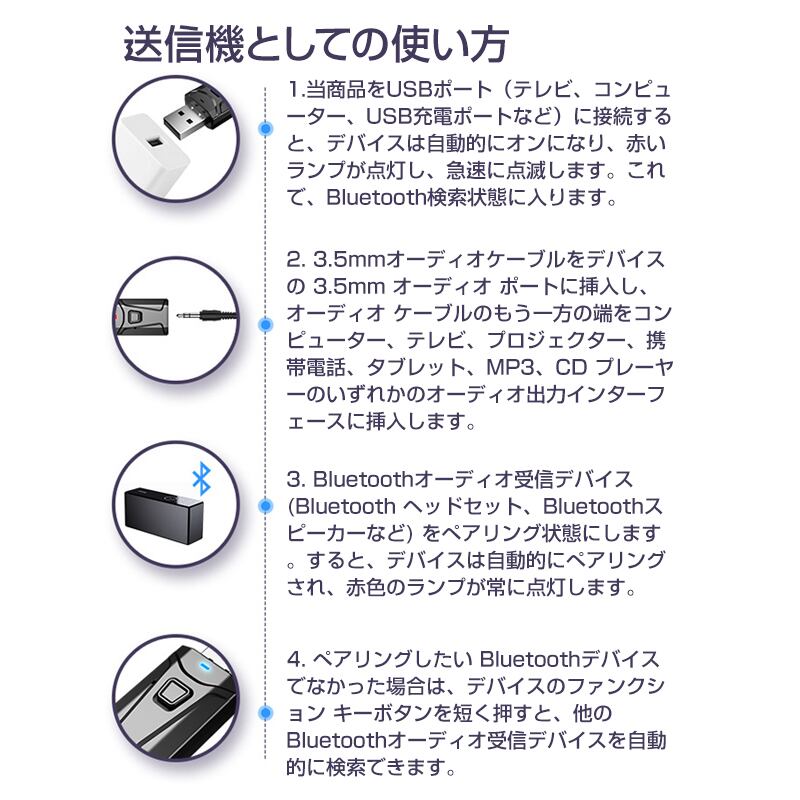 送信機としての使い方

1.当商品をUSBポート（テレビ、コンピューター、USB充電ポートなど）に接続すると、デバイスは自動的にオンになり、赤いランプが点灯し、急速に点滅します。これで、Bluetooth検索状態に入ります。

2. 3.5mmオーディオケーブルをデバイスの 3.5mm オーディオ ポートに挿入し、オーディオ ケーブルのもう一方の端をコンピューター、テレビ、プロジェクター、携帯電話、タブレット、MP3、CD プレーヤーのいずれかのオーディオ出力インターフェースに挿入します。

3. Bluetoothオーディオ受信デバイス (Bluetooth ヘッドセット、Bluetoothスピーカーなど) をペアリング状態にします。すると、デバイスは自動的にペアリングされ、赤色のランプが常に点灯します。

4. ペアリングしたい Bluetoothデバイスでなかった場合は、デバイスのファンクション キーボタンを短く押すと、他のBluetoothオーディオ受信デバイスを自動的に検索できます。