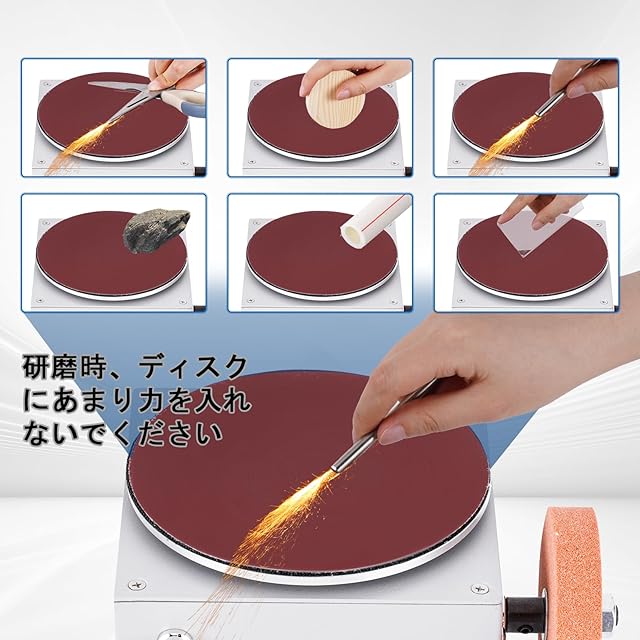 研磨時、ディスクにあまり力を入れないでください