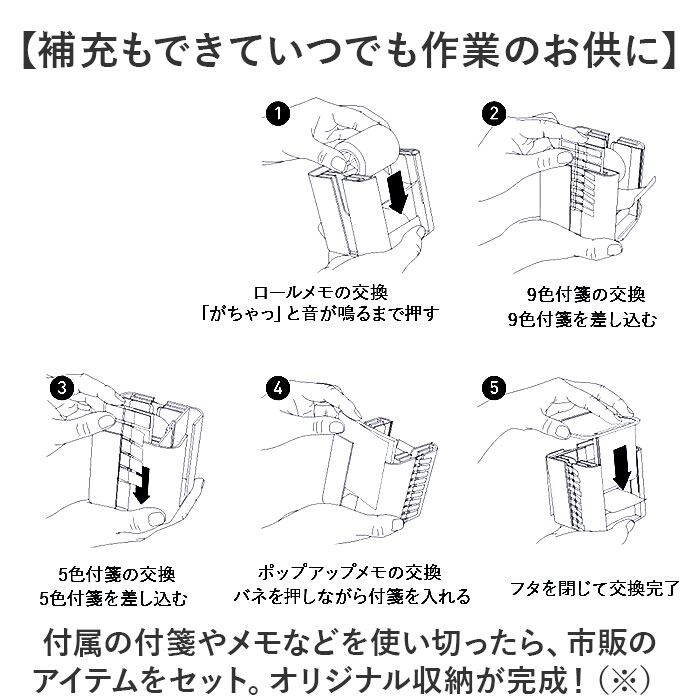 【補充もできていつでも作業のお供に】

1

ロールメモの交換
「がちゃっ」と音が鳴るまで押す

2

9色付箋の交換
9色付箋を差し込む

3

5色付箋の交換
5色付箋を差し込む

4

ポップアップメモの交換
バネを押しながら付箋を入れる

5

フタを閉じて交換完了

付属の付箋やメモなどを使い切ったら、市販のアイテムをセット。オリジナル収納が完成！（※）