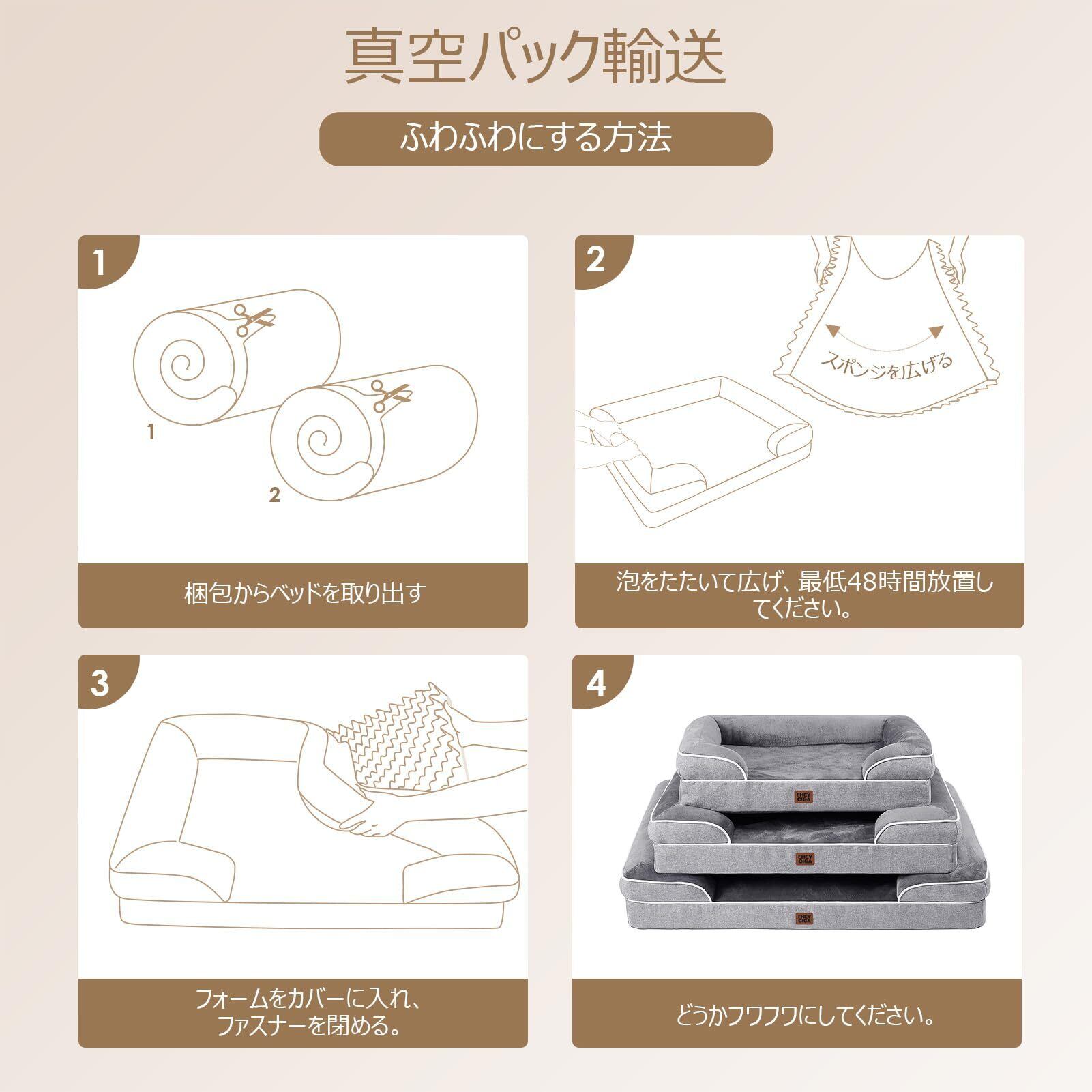 真空パック輸送

ふわふわにする方法

1

1

2

梱包からベッドを取り出す

2

スポンジを広げる

泡をたたいて広げ、最低48時間放置してください。

3

フォームをカバーに入れ、ファスナーを閉める。

4

EHEY CIGA

EHEY CIGA

EHEY CIGA

どうかフワフワにしてください。