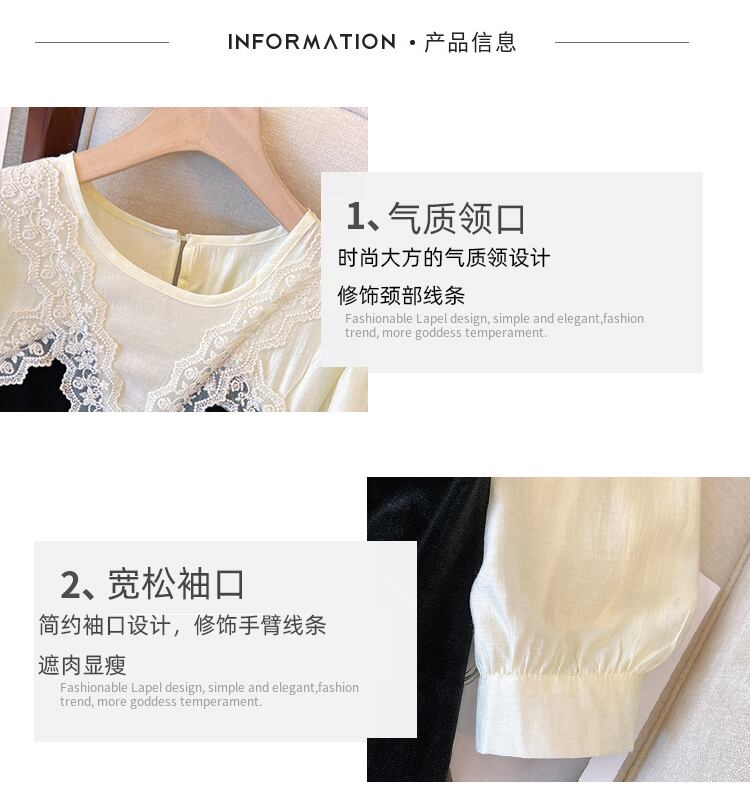 INFORMATION · 产品信息

1、气质领口

时尚大方的气质领设计

修饰颈部线条

Fashionable Lapel design, simple and elegant,fashion trend, more goddess temperament.

2、宽松袖口

简约袖口设计，修饰手臂线条

遮肉显瘦

Fashionable Lapel design, simple and elegant,fashion trend, more goddess temperament.