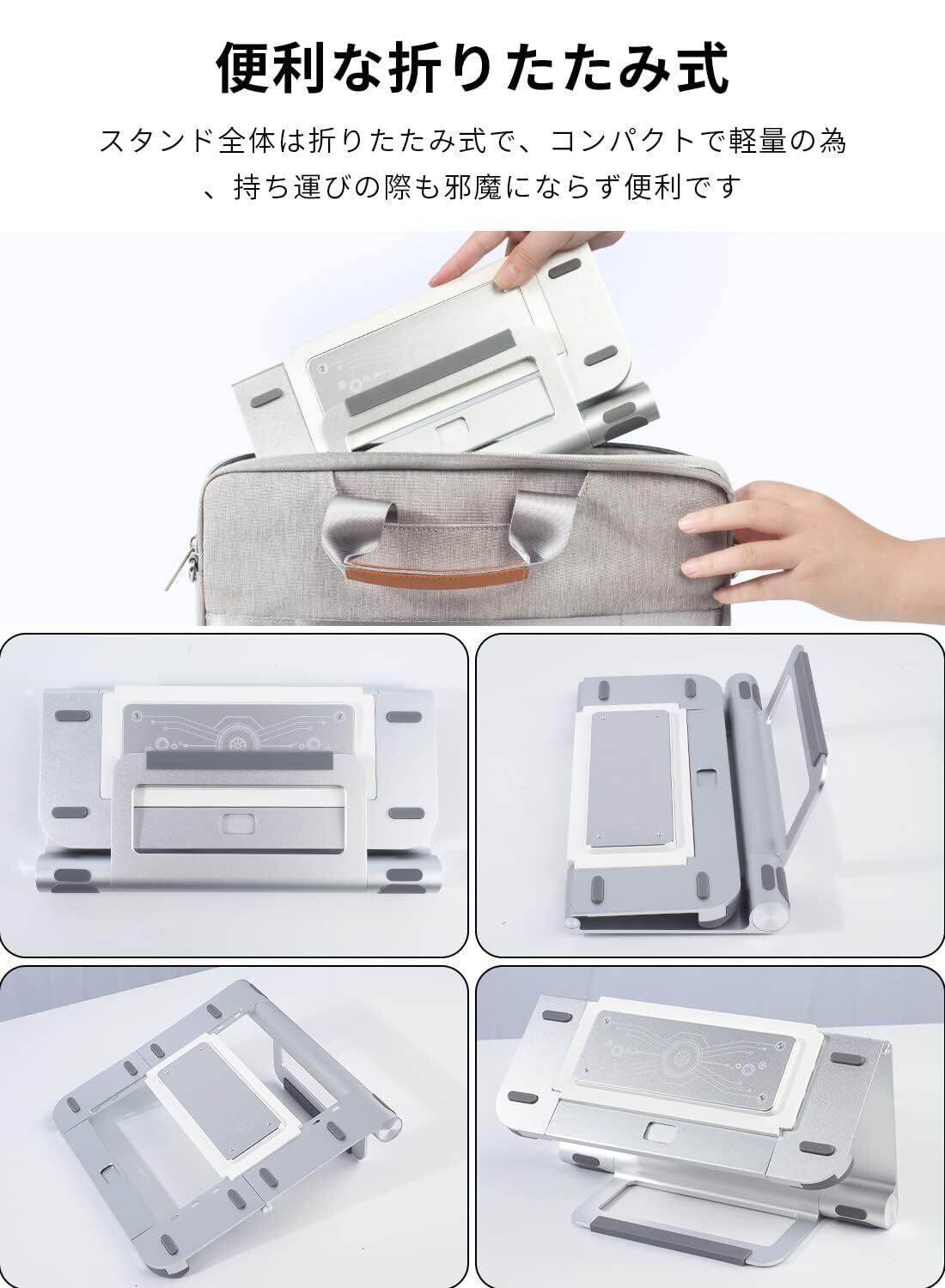 便利な折りたたみ式

スタンド全体は折りたたみ式で、コンパクトで軽量の為、持ち運びの際も邪魔にならず便利です