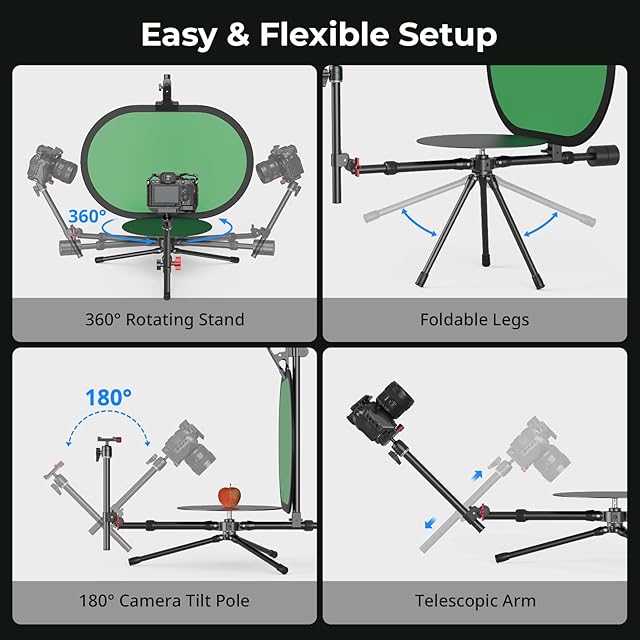 Easy & Flexible Setup

360°

360° Rotating Stand

Foldable Legs

180°

180° Camera Tilt Pole

Telescopic Arm