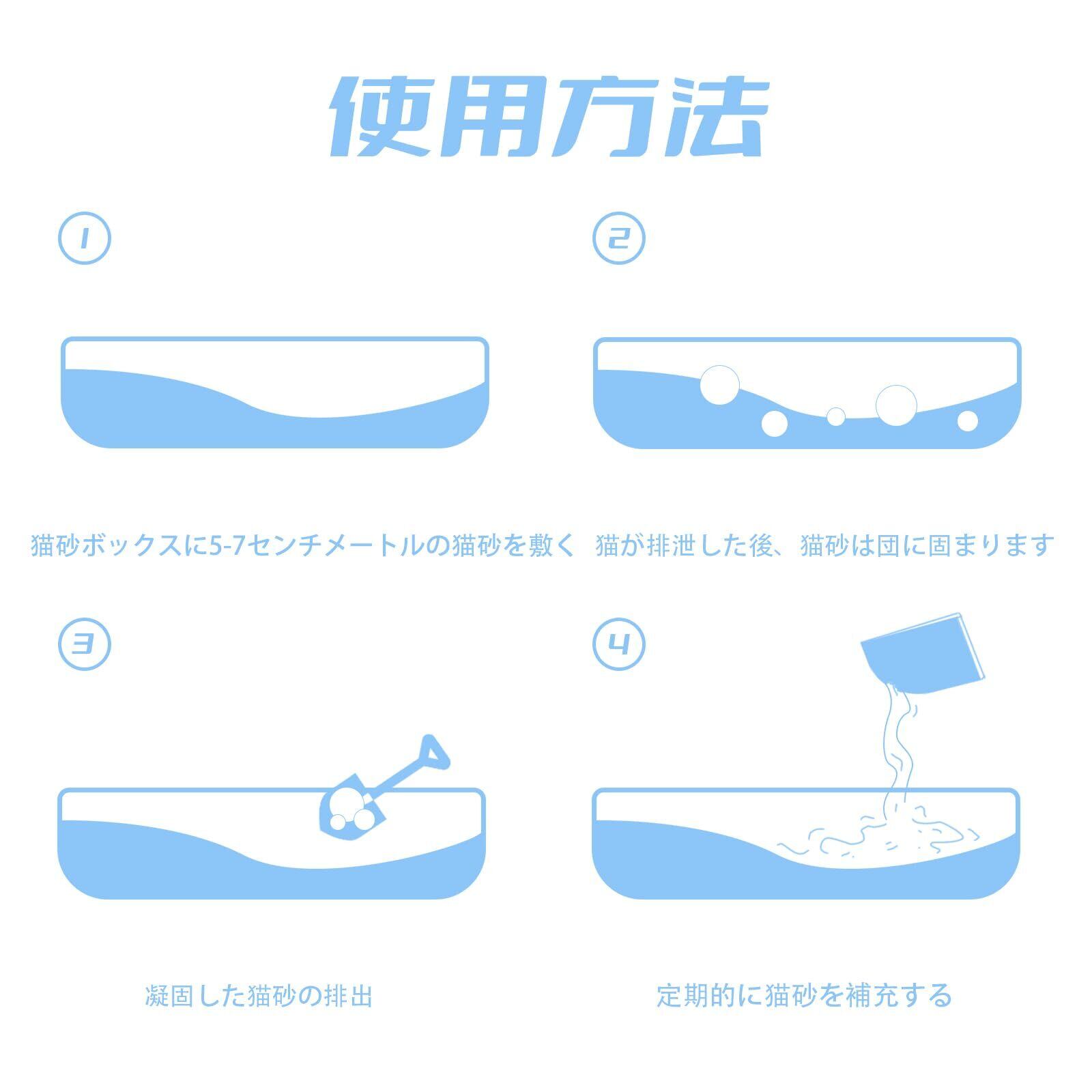 使用方法

1

猫砂ボックスに5-7センチメートルの猫砂を敷く

2

猫が排泄した後、猫砂は団に固まります

3

凝固した猫砂の排出

4

定期的に猫砂を補充する