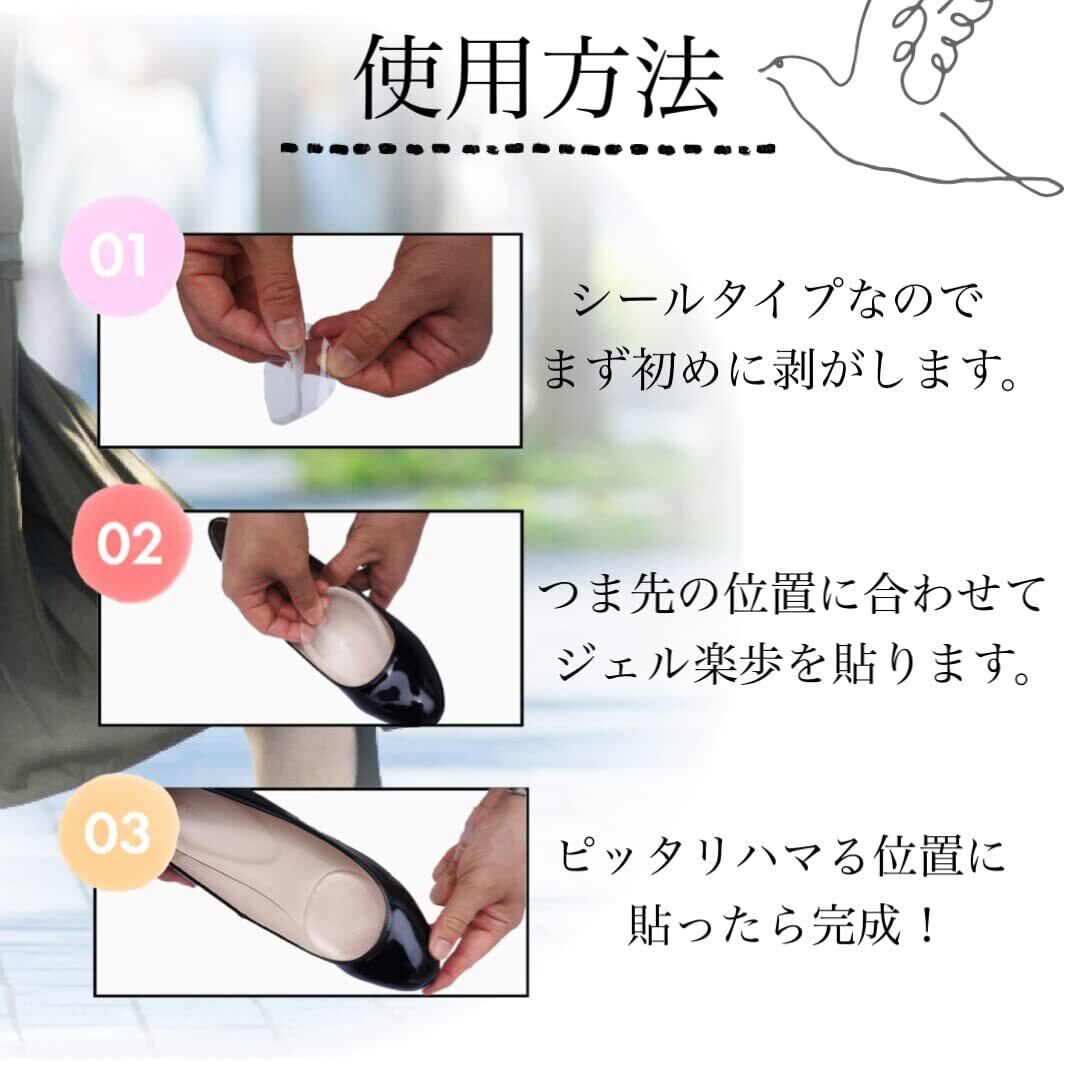 使用方法

01

シールタイプなので
まず初めに剥がします。

02

つま先の位置に合わせて
ジェル楽歩を貼ります。

03

ピッタリハマる位置に
貼ったら完成！