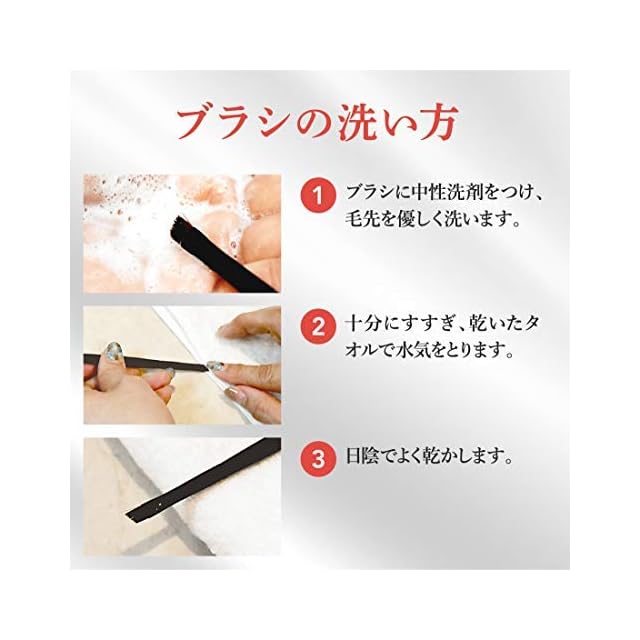 ブラシの洗い方

1 ブラシに中性洗剤をつけ、毛先を優しく洗います。

2 十分にすすぎ、乾いたタオルで水気をとります。

3 日陰でよく乾かします。