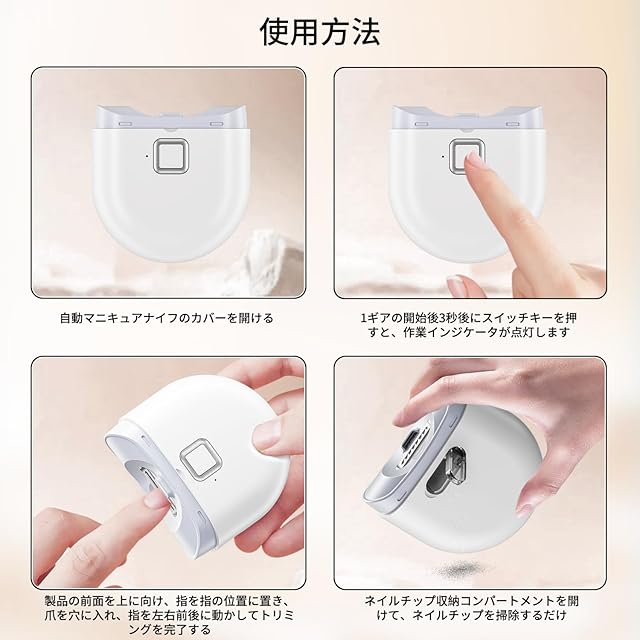 使用方法

自動マニキュアナイフのカバーを開ける

1ギアの開始後3秒後にスイッチキーを押すと、作業インジケータが点灯します

製品の前面を上に向け、指を指の位置に置き、爪を穴に入れ、指を左右前後に動かしてトリミングを完了する

ネイルチップ収納コンパートメントを開けて、ネイルチップを掃除するだけ