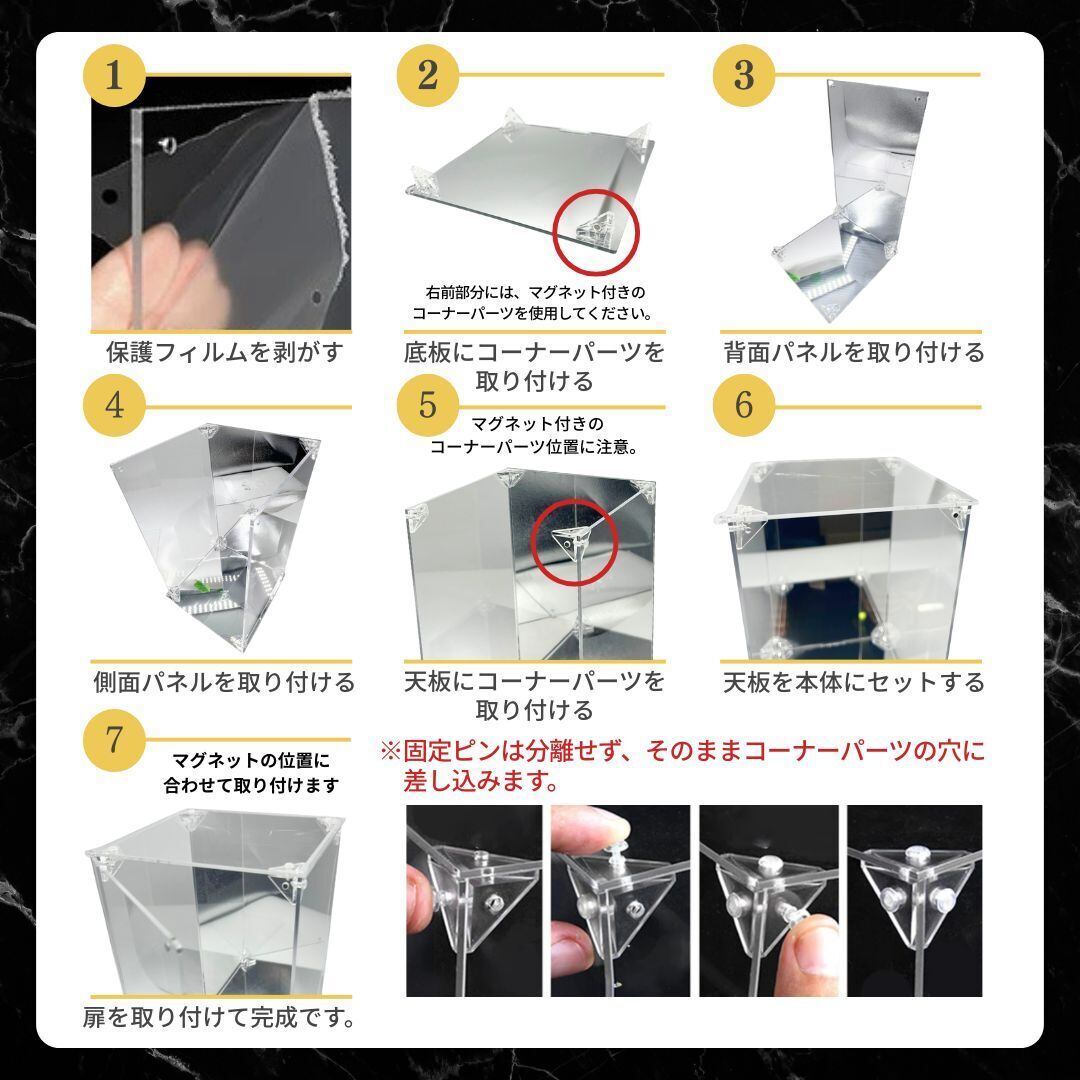 1

保護フィルムを剥がす

2

右前部分には、マグネット付きのコーナーパーツを使用してください。

底板にコーナーパーツを取り付ける

3

背面パネルを取り付ける

4

側面パネルを取り付ける

5

マグネット付きのコーナーパーツ位置に注意。

天板にコーナーパーツを取り付ける

6

天板を本体にセットする

7

マグネットの位置に合わせて取り付けます

扉を取り付けて完成です。

※固定ピンは分離せず、そのままコーナーパーツの穴に差し込みます。