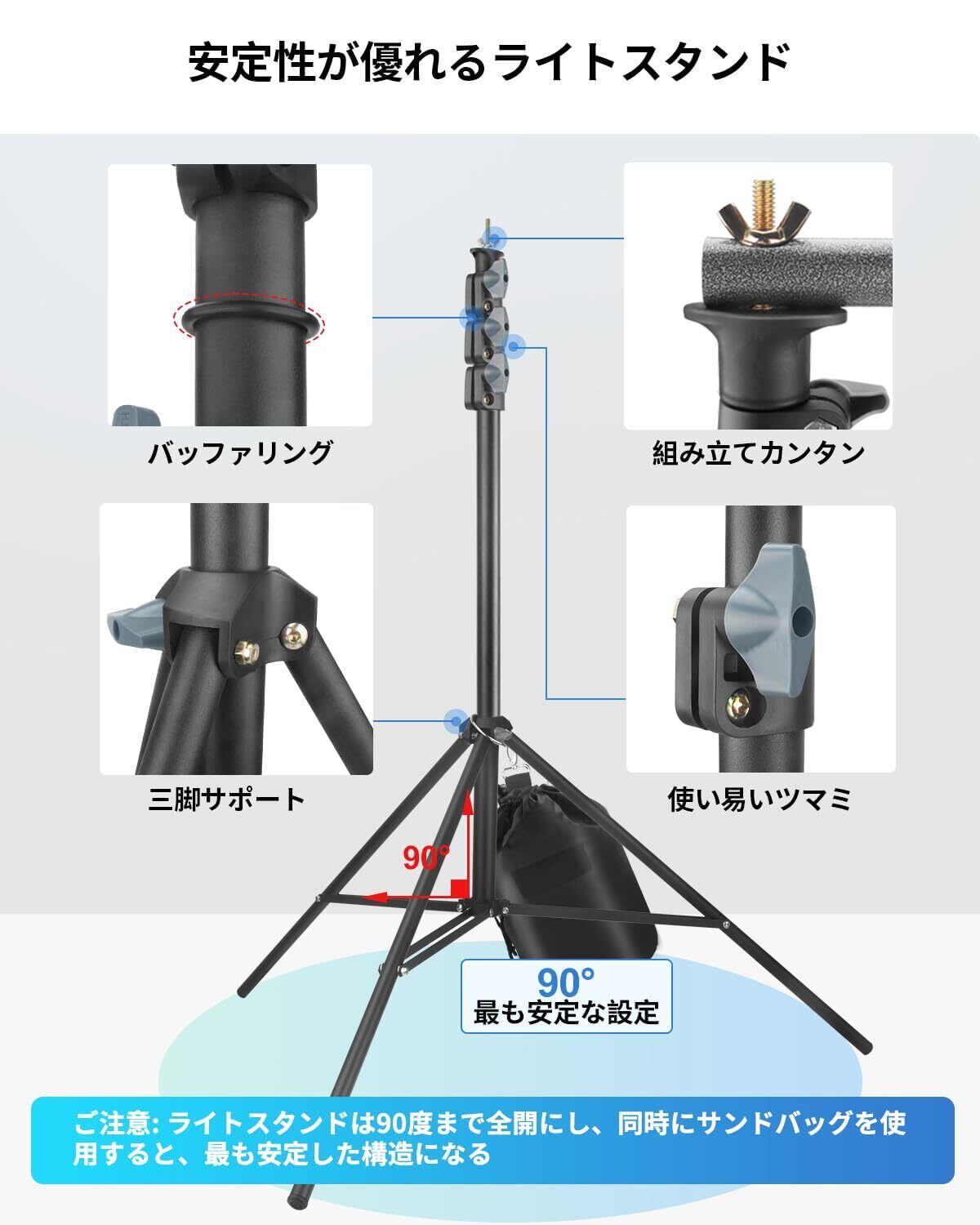 安定性が優れるライトスタンド

バッファリング

組み立てカンタン

三脚サポート

使い易いツマミ

90°

90°
最も安定な設定

ご注意: ライトスタンドは90度まで全開にし、同時にサンドバッグを使用すると、最も安定した構造になる