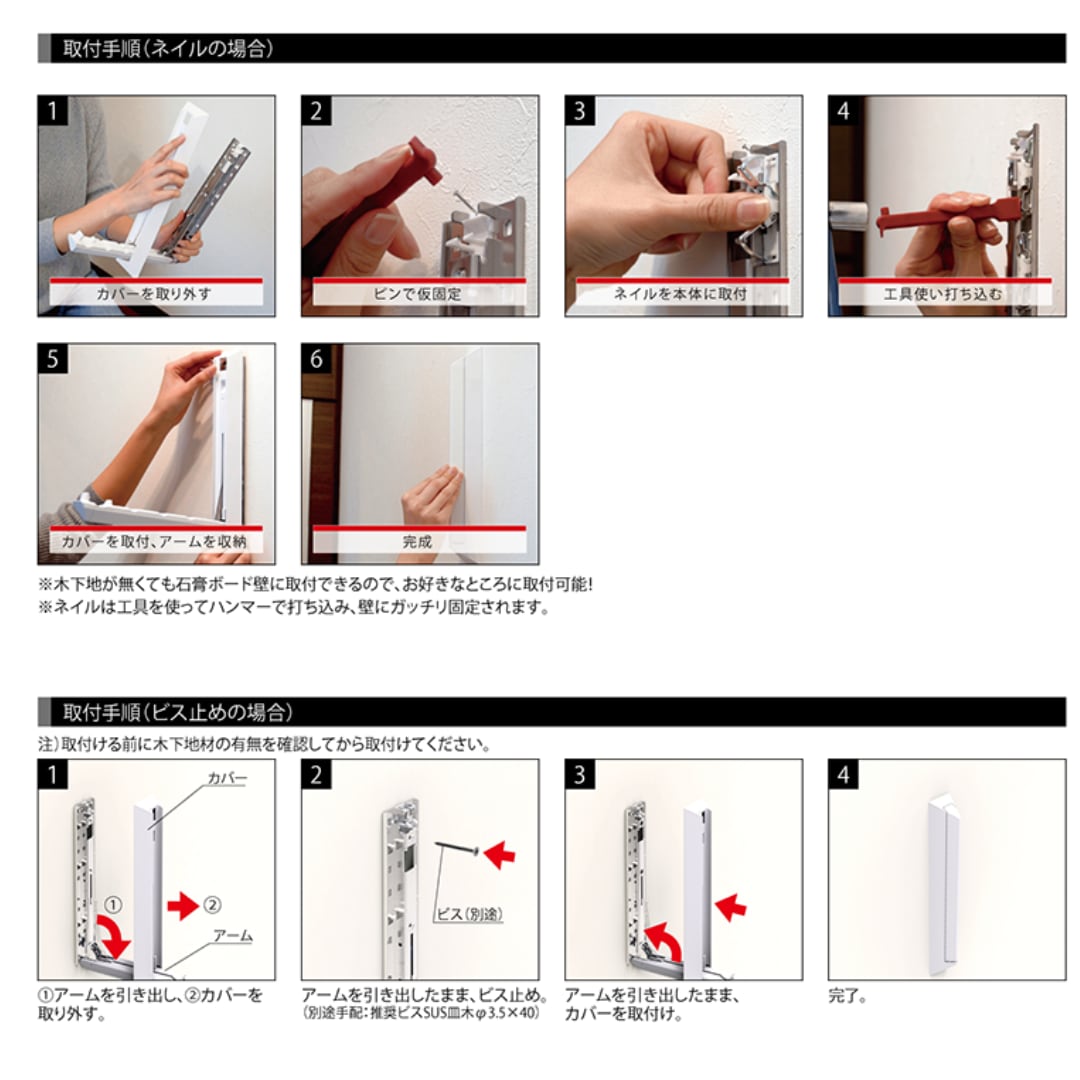 取付手順（ネイルの場合）

1
カバーを取り外す

2
ピンで仮固定

3
ネイルを本体に取付

4
工具使い打ち込む

5
カバーを取付、アームを収納

6
完成

※木下地が無くても石膏ボード壁に取付できるので、お好きなところに取付可能！
※ネイルは工具を使ってハンマーで打ち込み、壁にガッチリ固定されます。

取付手順（ビス止めの場合）

注）取付ける前に木下地材の有無を確認してから取付けてください。

1
カバー
①
②
アーム
①アームを引き出し、②カバーを取り外す。

2
ビス（別途）
アームを引き出したまま、ビス止め。
（別途手配：推奨ビスSUS皿木φ3.5×40）

3
アームを引き出したまま、カバーを取付け。

4
完了。