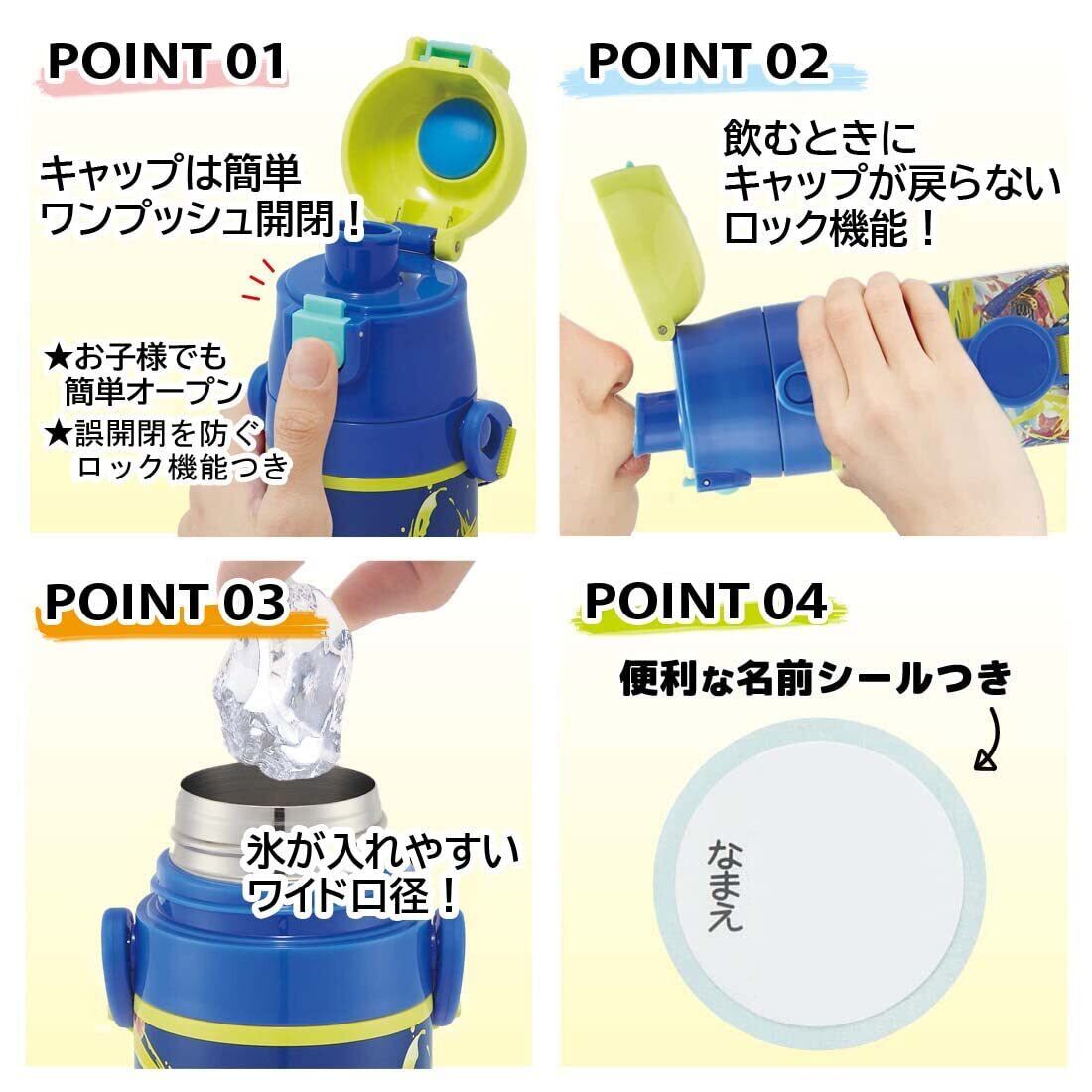 POINT 01

キャップは簡単
ワンプッシュ開閉！

★お子様でも
簡単オープン
★誤開閉を防ぐ
ロック機能つき

POINT 02

飲むときに
キャップが戻らない
ロック機能！

POINT 03

氷が入れやすい
ワイド口径！

POINT 04

便利な名前シールつき

なまえ