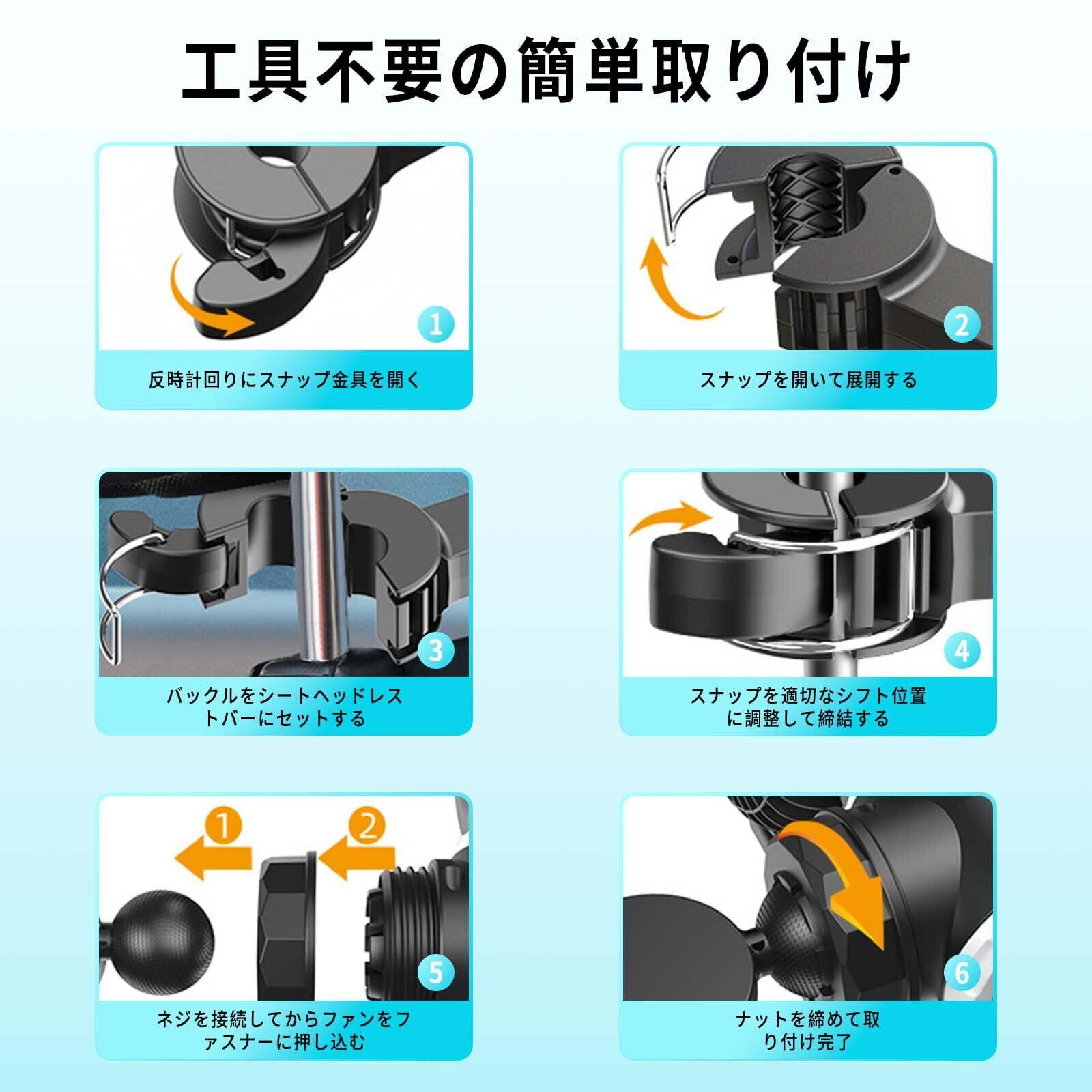 工具不要の簡単取り付け

1

反時計回りにスナップ金具を開く

2

スナップを開いて展開する

3

バックルをシートヘッドレストバーにセットする

4

スナップを適切なシフト位置に調整して締結する

1 2

5

ネジを接続してからファンをファスナーに押し込む

6

ナットを締めて取り付け完了