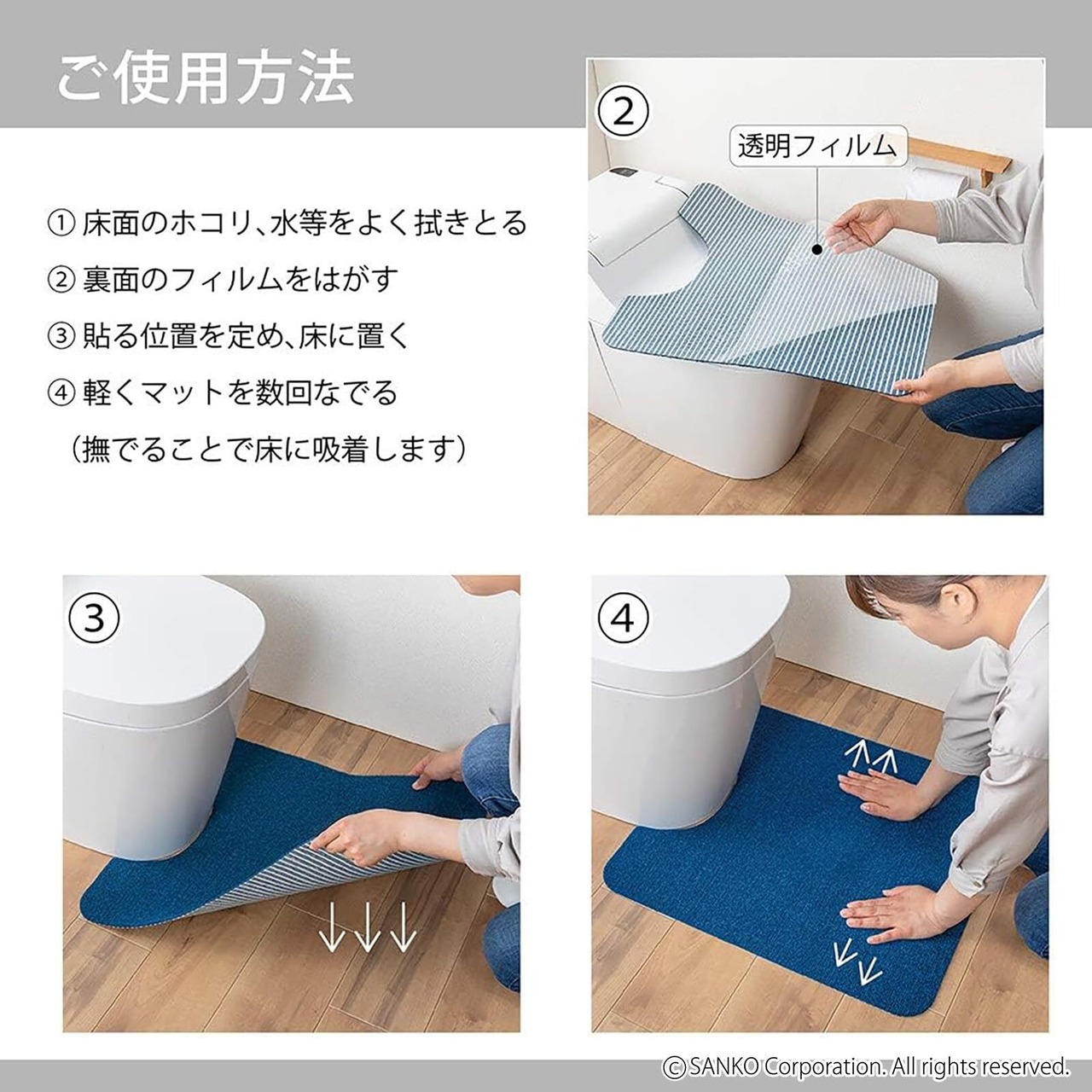 ご使用方法

① 床面のホコリ、水等をよく拭きとる
② 裏面のフィルムをはがす
③ 貼る位置を定め、床に置く
④ 軽くマットを数回なでる
（撫でることで床に吸着します）

②
透明フィルム

③

④

©SANKO Corporation. All rights reserved.