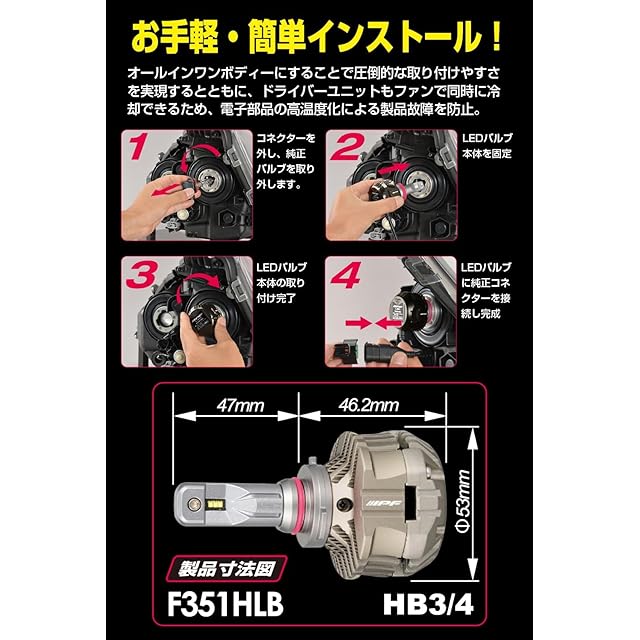 お手軽・簡単インストール！

オールインワンボディーにすることで圧倒的な取り付けやすさを実現するとともに、ドライバーユニットもファンで同時に冷却できるため、電子部品の高温度化による製品故障を防止。

1 コネクターを外し、純正バルブを取り外します。

2 LEDバルブ本体を固定

3 LEDバルブ本体の取り付け完了

4 LEDバルブに純正コネクターを接続し完成

47mm

46.2mm

Φ53mm

IPF

製品寸法図

F351HLB

HB3/4