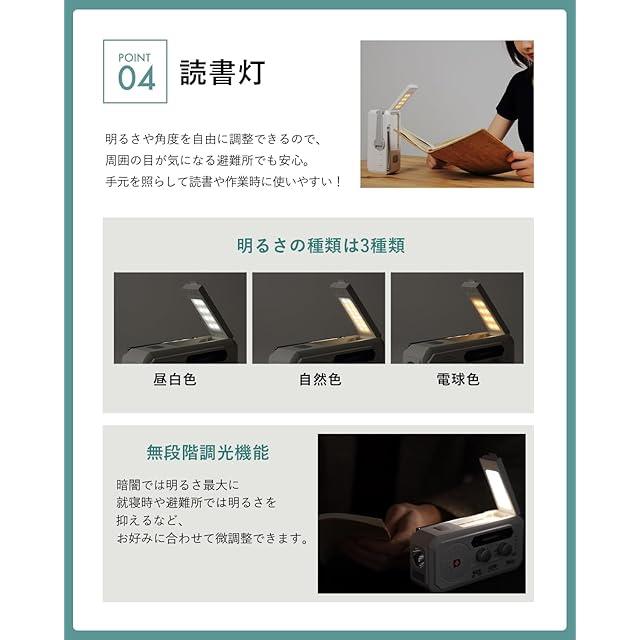 POINT
04

読書灯

明るさや角度を自由に調整できるので、
周囲の目が気になる避難所でも安心。
手元を照らして読書や作業時に使いやすい！

明るさの種類は3種類

昼白色

自然色

電球色

無段階調光機能

暗闇では明るさ最大に
就寝時や避難所では明るさを
抑えるなど、
お好みに合わせて微調整できます。