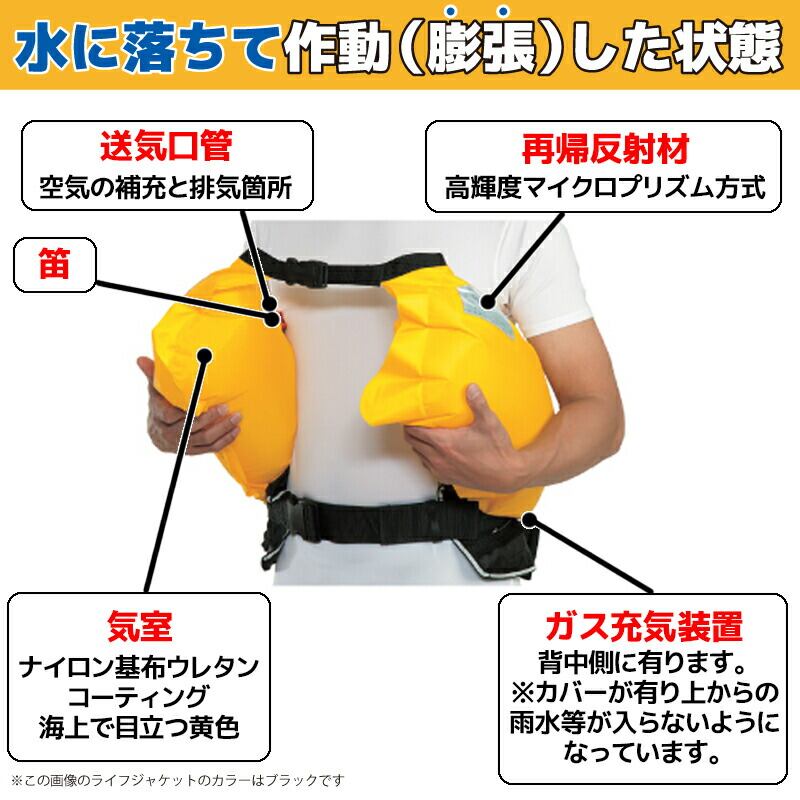 水に落ちて作動（膨張）した状態

送気口管
空気の補充と排気箇所

再帰反射材
高輝度マイクロプリズム方式

笛

気室
ナイロン基布ウレタンコーティング
海上で目立つ黄色

ガス充気装置
背中側に有ります。
※カバーが有り上からの雨水等が入らないようになっています。

※この画像のライフジャケットのカラーはブラックです