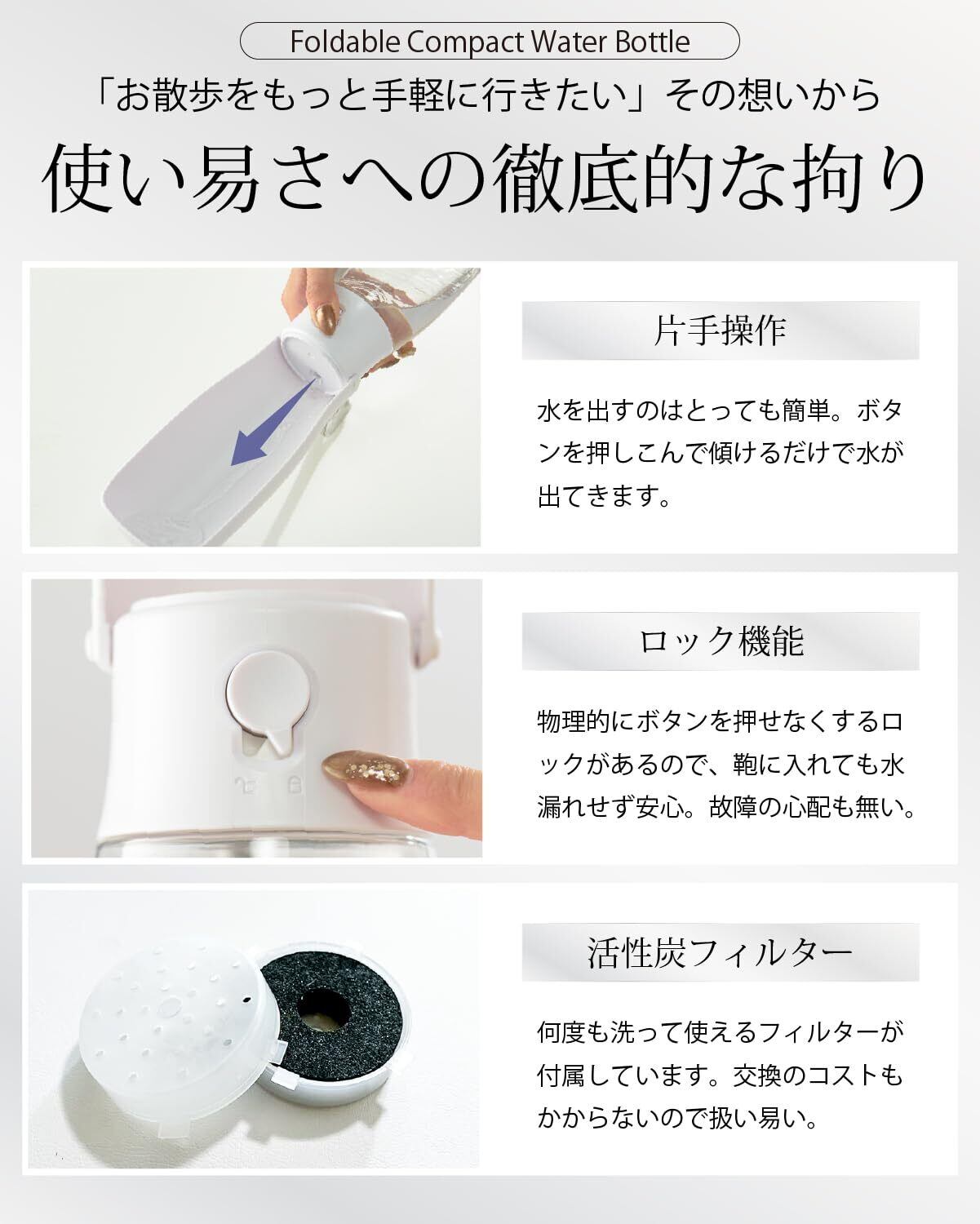 Foldable Compact Water Bottle

「お散歩をもっと手軽に行きたい」その想いから

使い易さへの徹底的な拘り

片手操作

水を出すのはとっても簡単。ボタンを押しこんで傾けるだけで水が出てきます。

ロック機能

物理的にボタンを押せなくするロックがあるので、鞄に入れても水漏れせず安心。故障の心配も無い。

活性炭フィルター

何度も洗って使えるフィルターが付属しています。交換のコストもかからないので扱い易い。