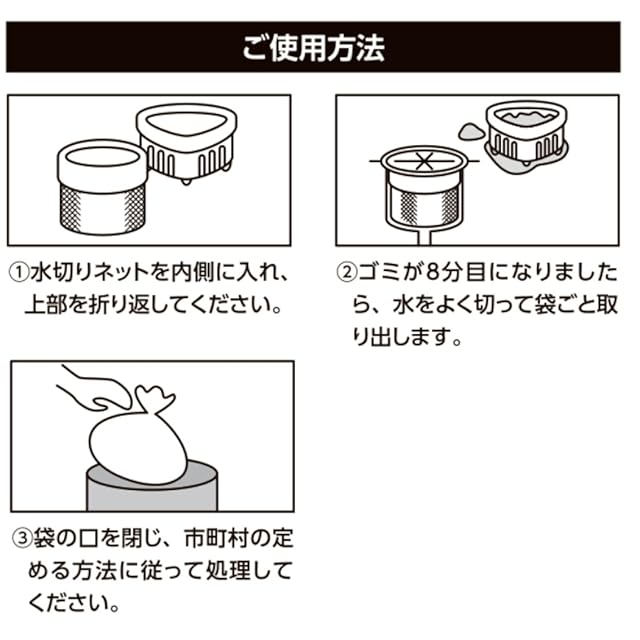 ご使用方法

①水切りネットを内側に入れ、上部を折り返してください。

②ゴミが8分目になりましたら、水をよく切って袋ごと取り出します。

③袋の口を閉じ、市町村の定める方法に従って処理してください。