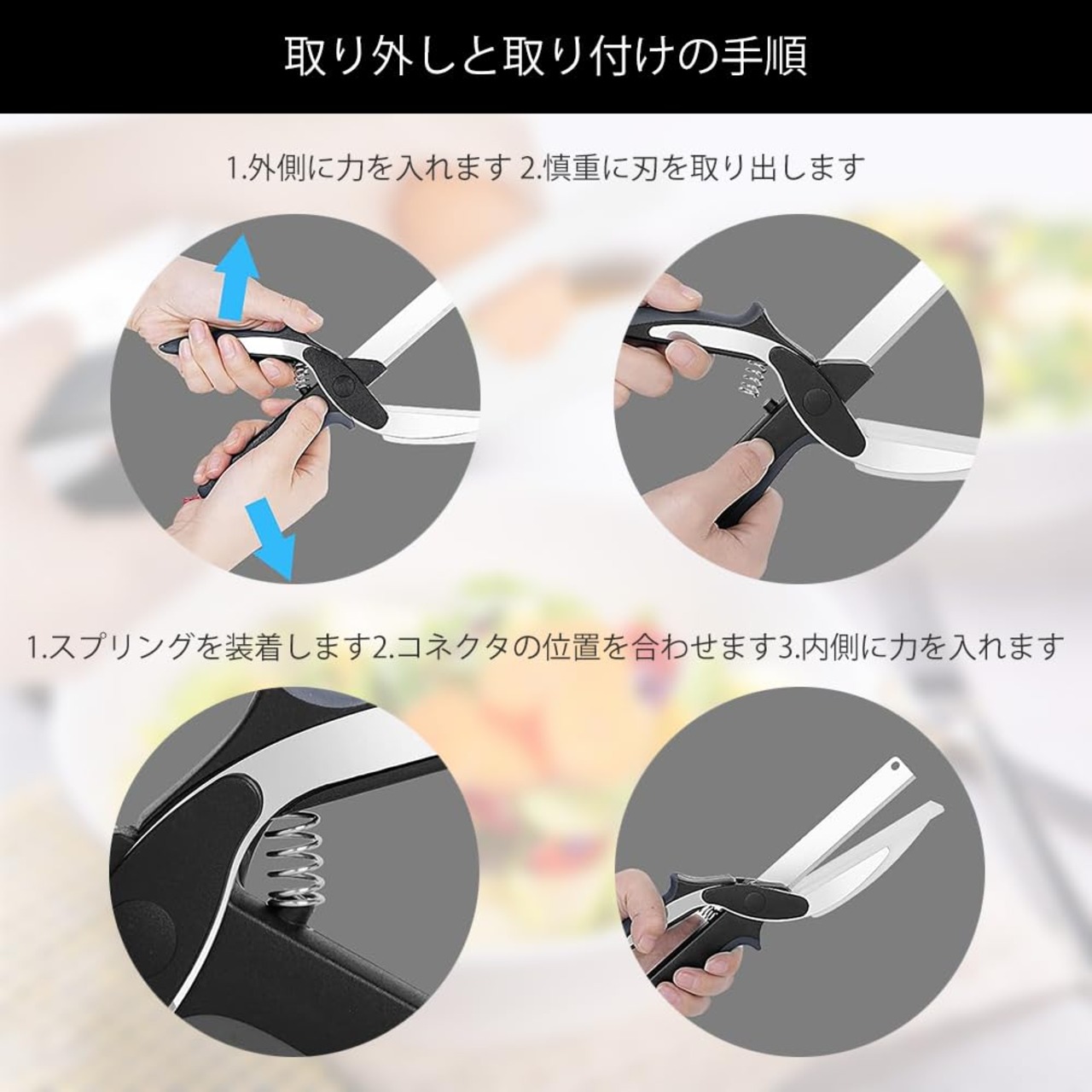 取り外しと取り付けの手順

1.外側に力を入れます 2.慎重に刃を取り出します

1.スプリングを装着します2.コネクタの位置を合わせます3.内側に力を入れます