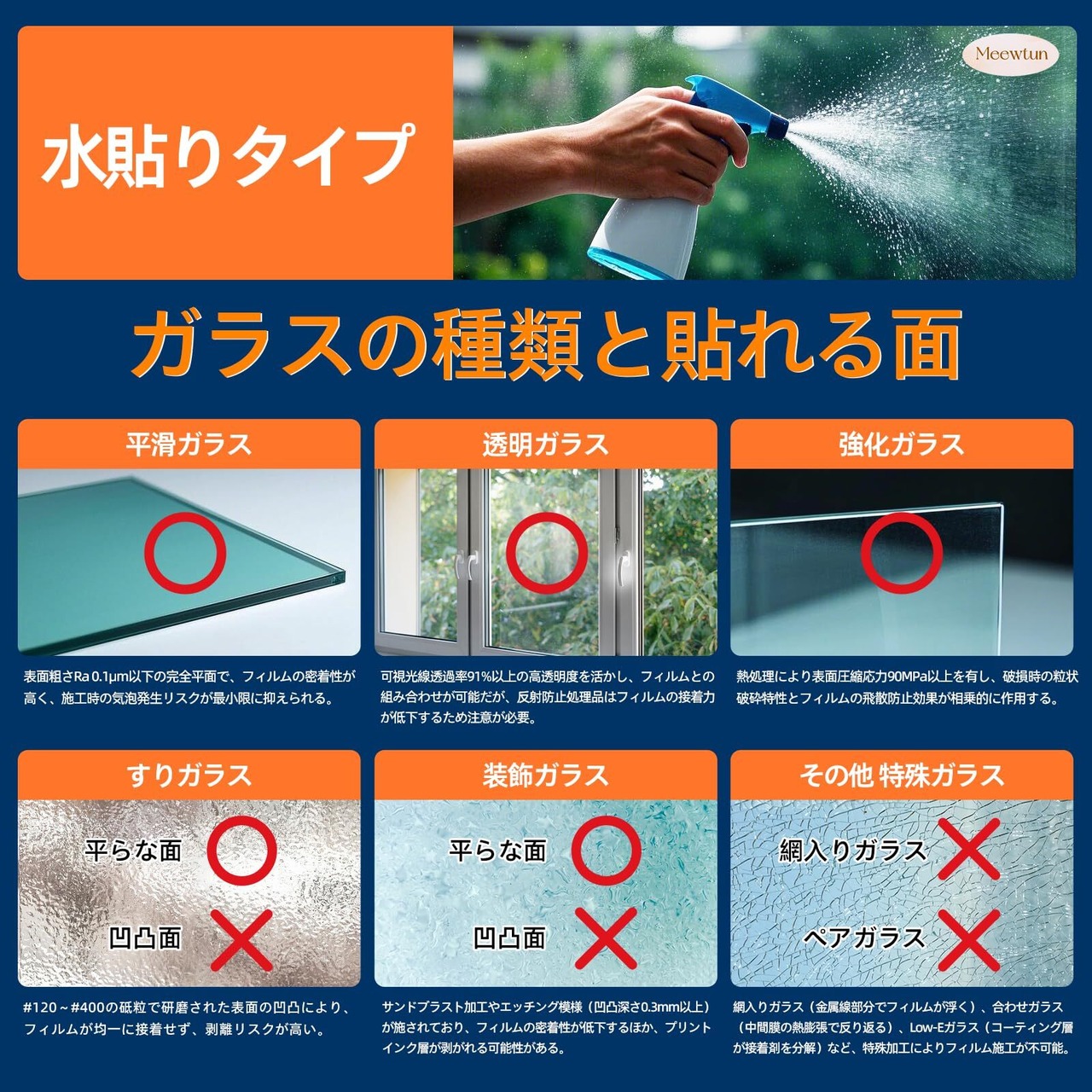 水貼りタイプ

Meewtun

ガラスの種類と貼れる面

平滑ガラス

表面粗さRa 0.1μm以下の完全平面で、フィルムの密着性が高く、施工時の気泡発生リスクが最小限に抑えられる。

透明ガラス

可視光線透過率91%以上の高透明度を活かし、フィルムとの組み合わせが可能だが、反射防止処理品はフィルムの接着力が低下するため注意が必要。

強化ガラス

熱処理により表面圧縮応力90MPa以上を有し、破損時の粒状破砕特性とフィルムの飛散防止効果が相乗的に作用する。

すりガラス

平らな面

凹凸面

#120～#400の砥粒で研磨された表面の凹凸により、フィルムが均一に接着せず、剥離リスクが高い。

装飾ガラス

平らな面

凹凸面

サンドブラスト加工やエッチング模様（凹凸深さ0.3mm以上）が施されており、フィルムの密着性が低下するほか、プリントインク層が剥がれる可能性がある。

その他 特殊ガラス

網入りガラス

ペアガラス

網入りガラス（金属線部分でフィルムが浮く）、合わせガラス（中間膜の熱膨張で反り返る）、Low-Eガラス（コーティング層が接着剤を分解）など、特殊加工によりフィルム施工が不可能。