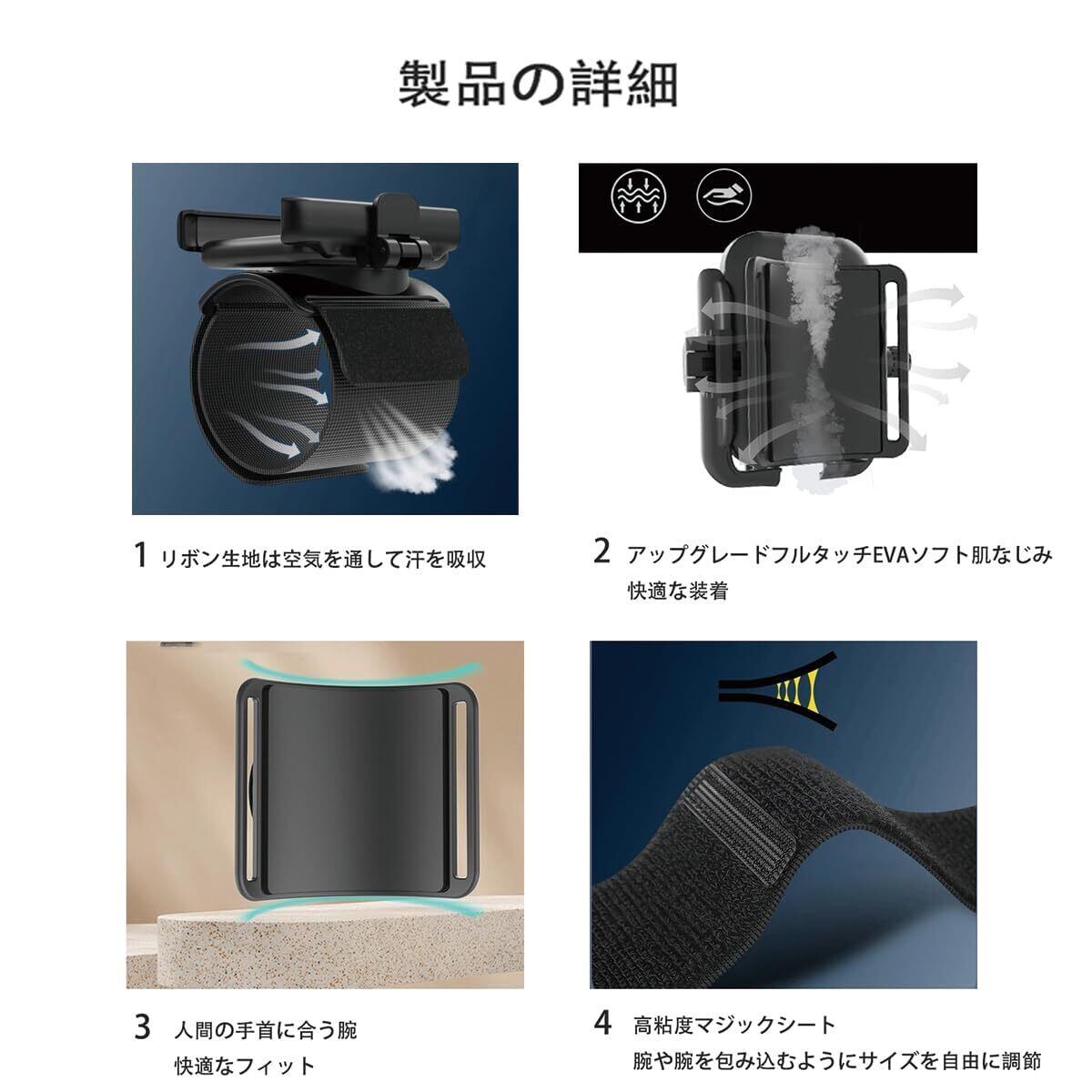 製品の詳細

1 リボン生地は空気を通して汗を吸収

2 アップグレードフルタッチEVAソフト肌なじみ
快適な装着

3 人間の手首に合う腕
快適なフィット

4 高粘度マジックシート
腕や腕を包み込むようにサイズを自由に調節