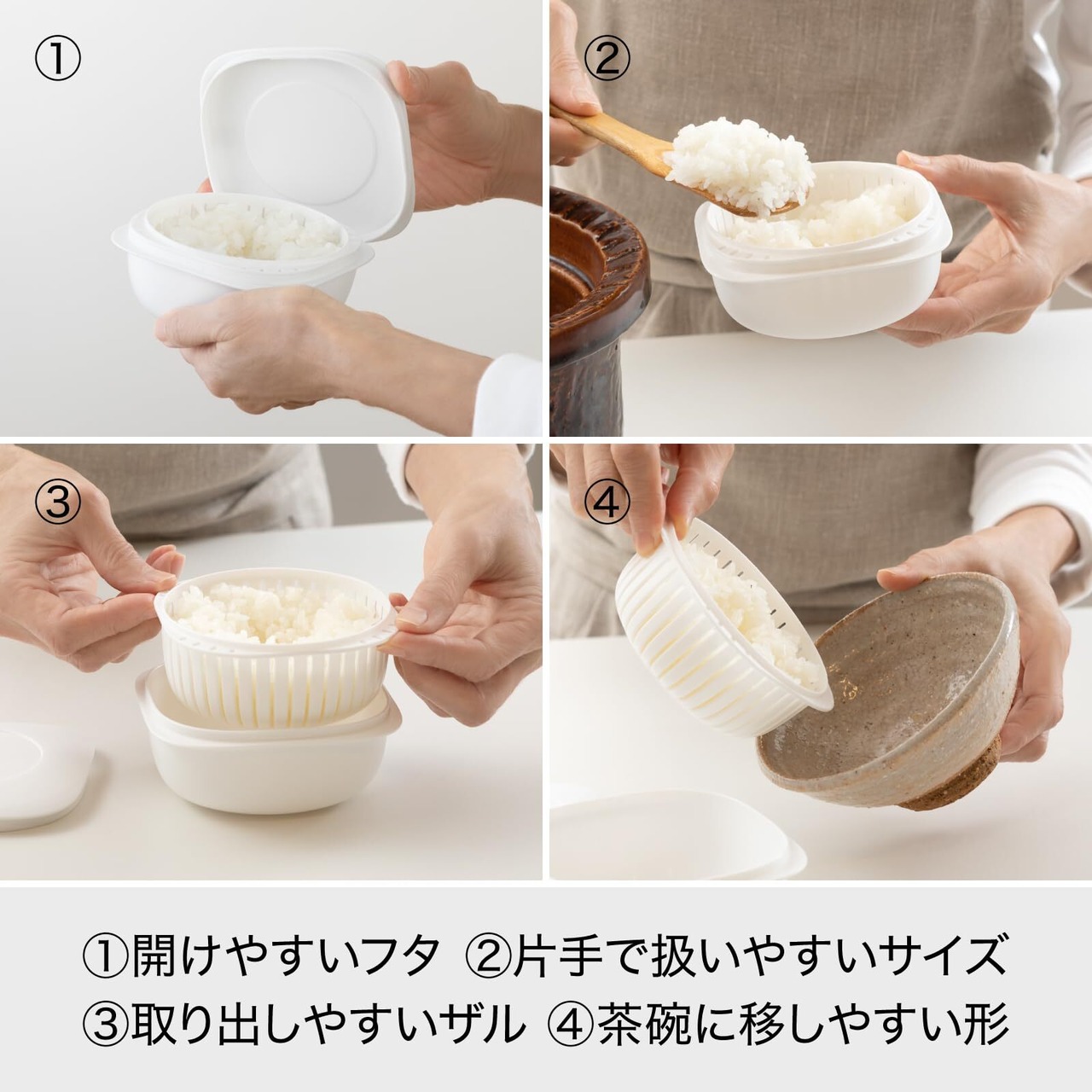 ①

②

③

④

①開けやすいフタ ②片手で扱いやすいサイズ
③取り出しやすいザル ④茶碗に移しやすい形