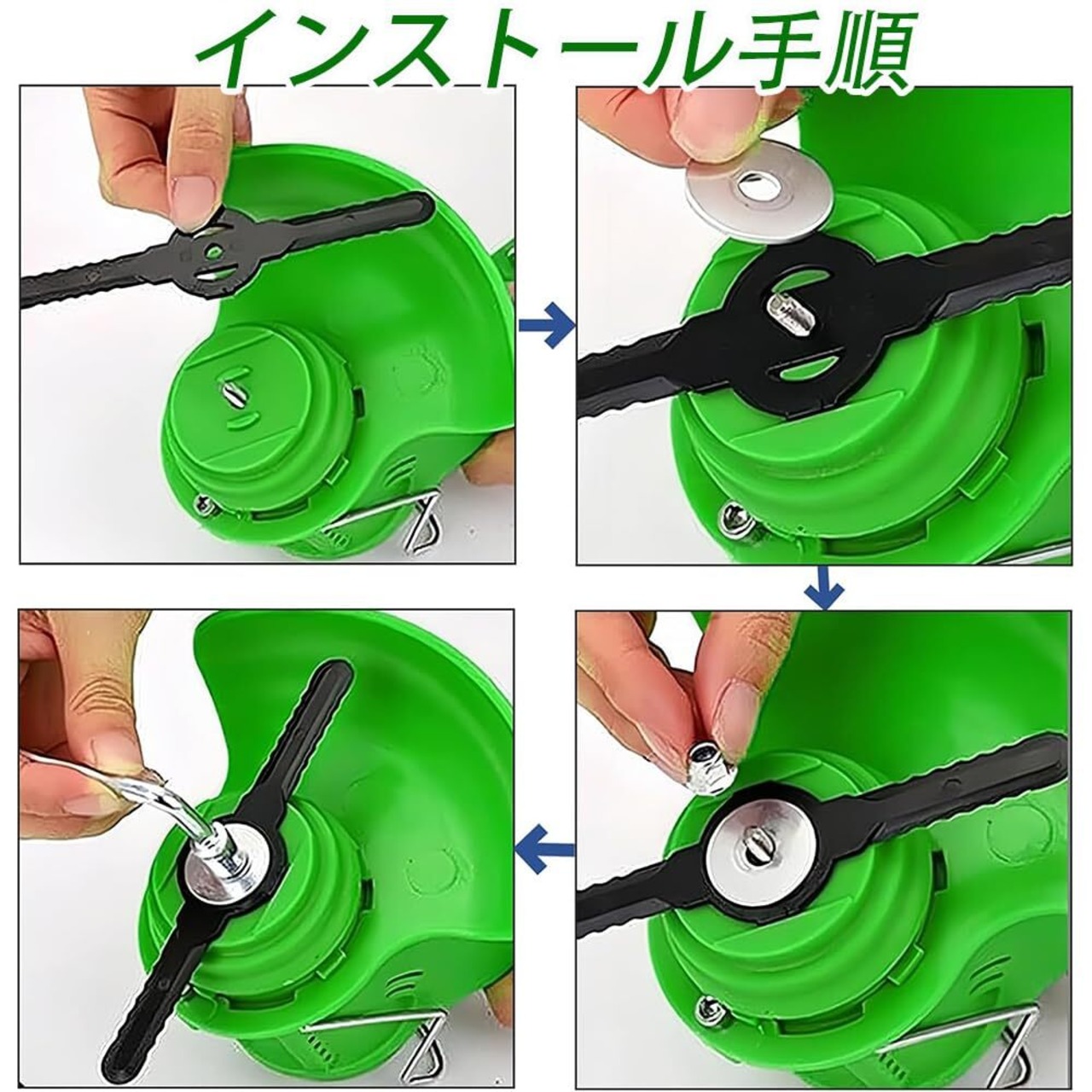 インストール手順