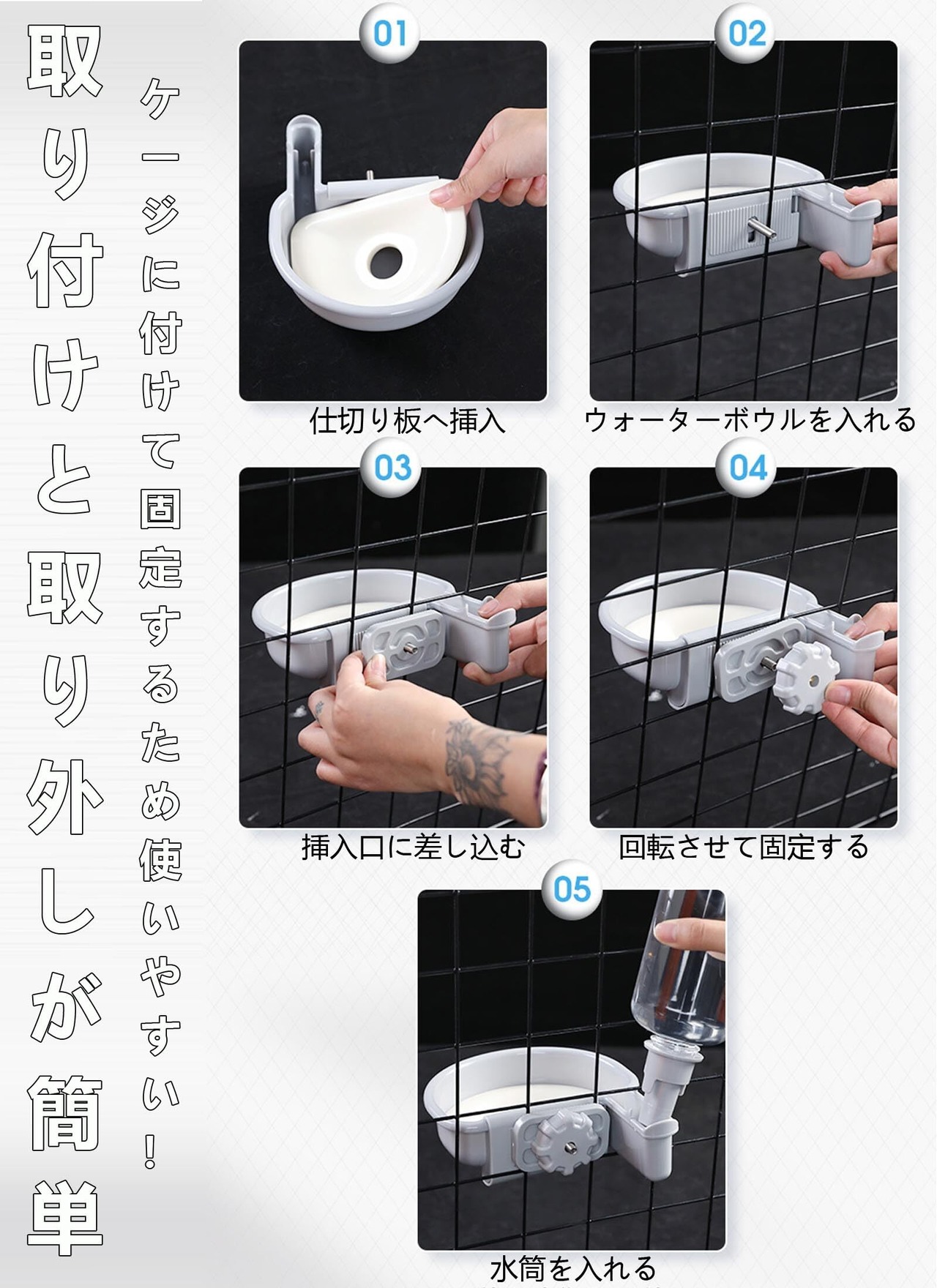 取り付けと取り外しが簡単

ケージに付けて固定するため使いやすい！

01

仕切り板へ挿入

02

ウォーターボウルを入れる

03

挿入口に差し込む

04

回転させて固定する

05

水筒を入れる