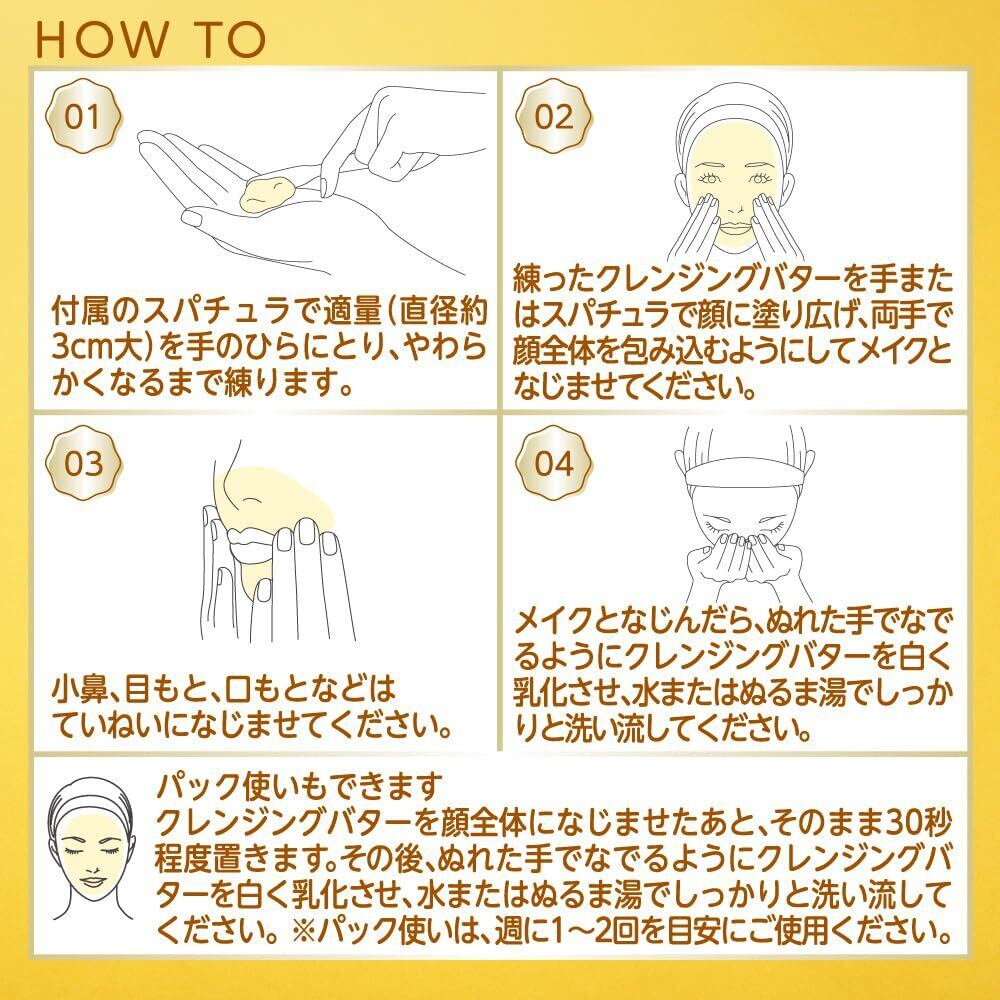 HOW TO

01

付属のスパチュラで適量(直径約3cm大)を手のひらにとり、やわらかくなるまで練ります。

02

練ったクレンジングバターを手またはスパチュラで顔に塗り広げ、両手で顔全体を包み込むようにしてメイクとなじませてください。

03

小鼻、目もと、口もとなどはていねいになじませてください。

04

メイクとなじんだら、ぬれた手でなでるようにクレンジングバターを白く乳化させ、水またはぬるま湯でしっかりと洗い流してください。

パック使いもできます
クレンジングバターを顔全体になじませたあと、そのまま30秒程度置きます。その後、ぬれた手でなでるようにクレンジングバターを白く乳化させ、水またはぬるま湯でしっかりと洗い流してください。※パック使いは、週に1～2回を目安にご使用ください。