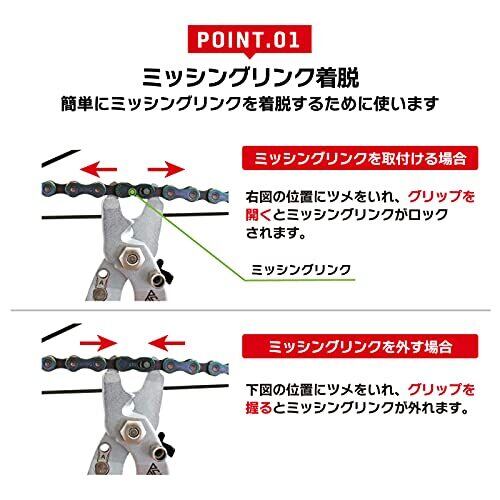 POINT.01

ミッシングリンク着脱

簡単にミッシングリンクを着脱するために使います

ミッシングリンクを取付ける場合

右図の位置にツメをいれ、グリップを開くとミッシングリンクがロックされます。

ミッシングリンク

ミッシングリンクを外す場合

下図の位置にツメをいれ、グリップを握るとミッシングリンクが外れます。