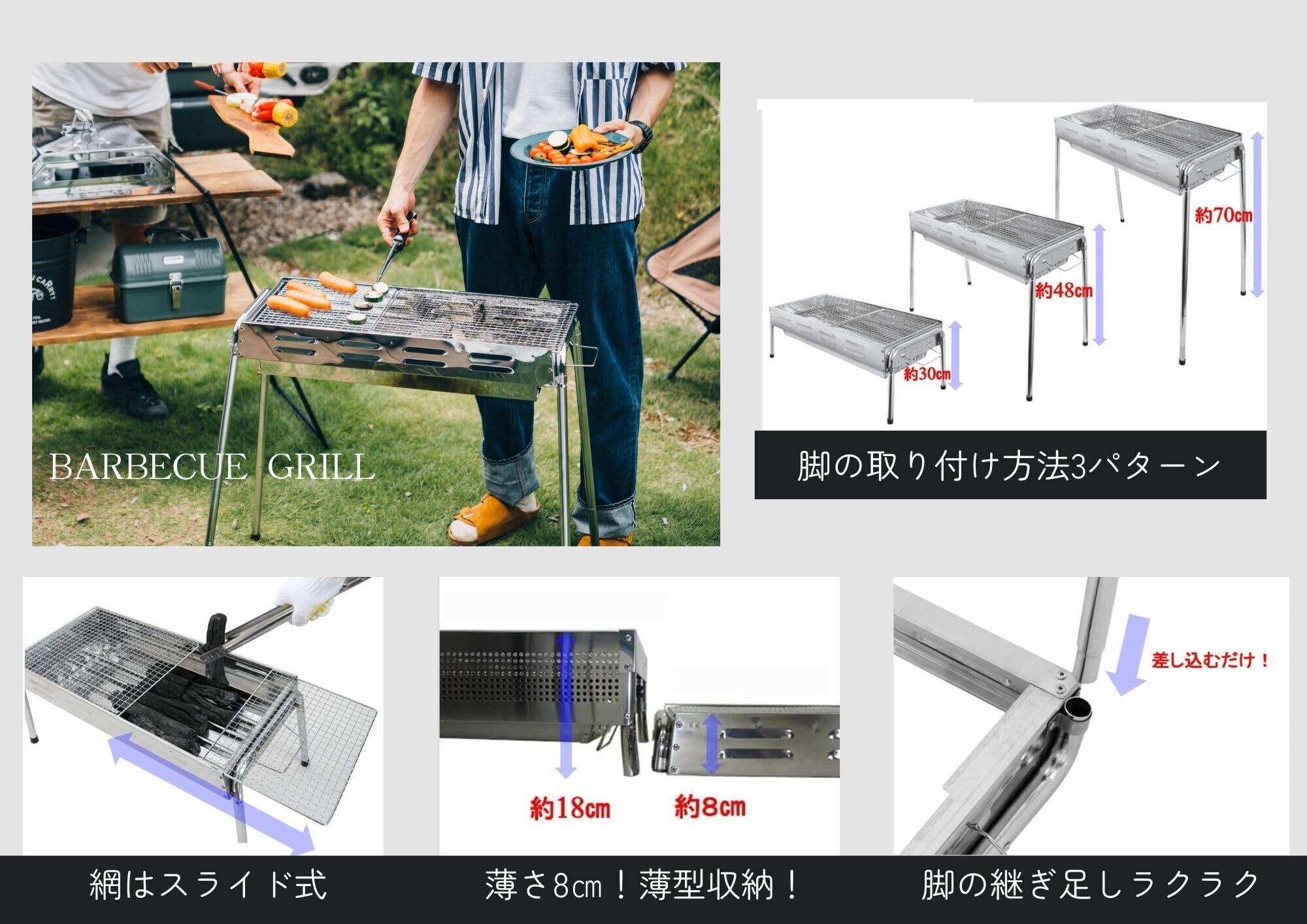 BARBECUE GRILL

約70cm
約48cm
約30cm

脚の取り付け方法3パターン

約18cm
約8cm

差し込むだけ！

網はスライド式

薄さ8cm！薄型収納！

脚の継ぎ足しラクラク