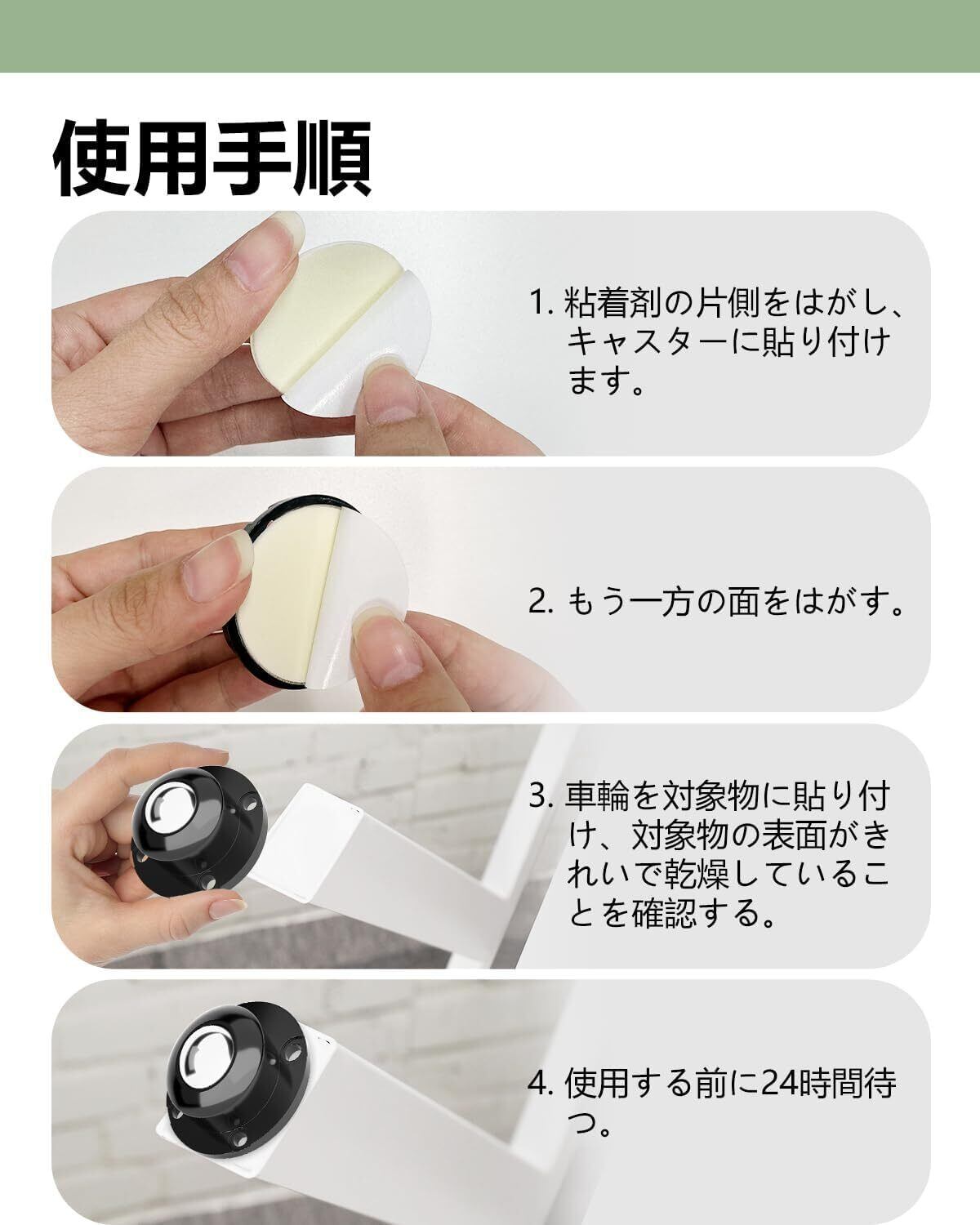 使用手順

1. 粘着剤の片側をはがし、キャスターに貼り付けます。

2. もう一方の面をはがす。

3. 車輪を対象物に貼り付け、対象物の表面がきれいで乾燥していることを確認する。

4. 使用する前に24時間待つ。