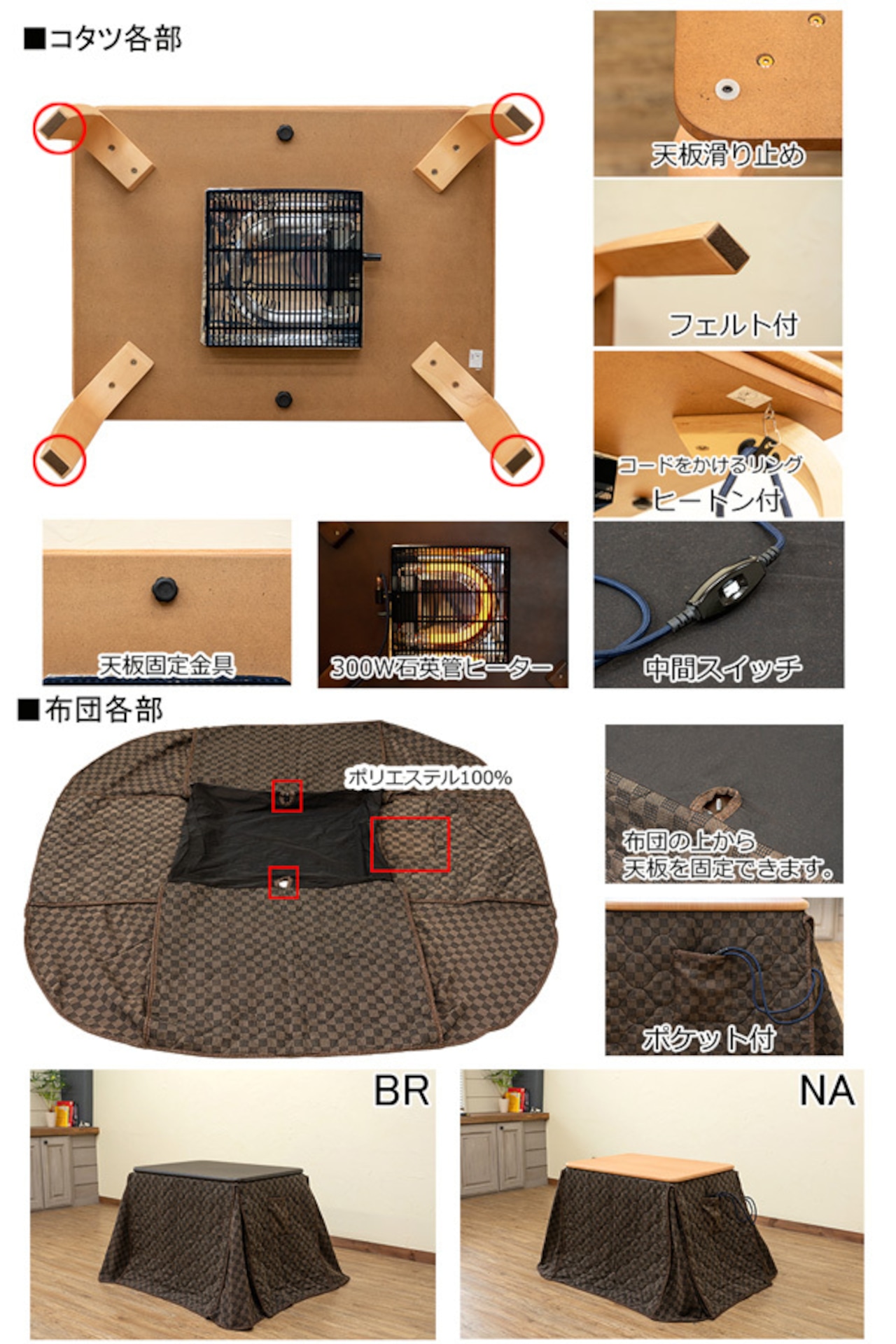 ■コタツ各部

天板滑り止め

フェルト付

コードをかけるリング
ヒートン付

天板固定金具

300W石英管ヒーター

中間スイッチ

■布団各部

ポリエステル100%

布団の上から
天板を固定できます。

ポケット付

BR

NA