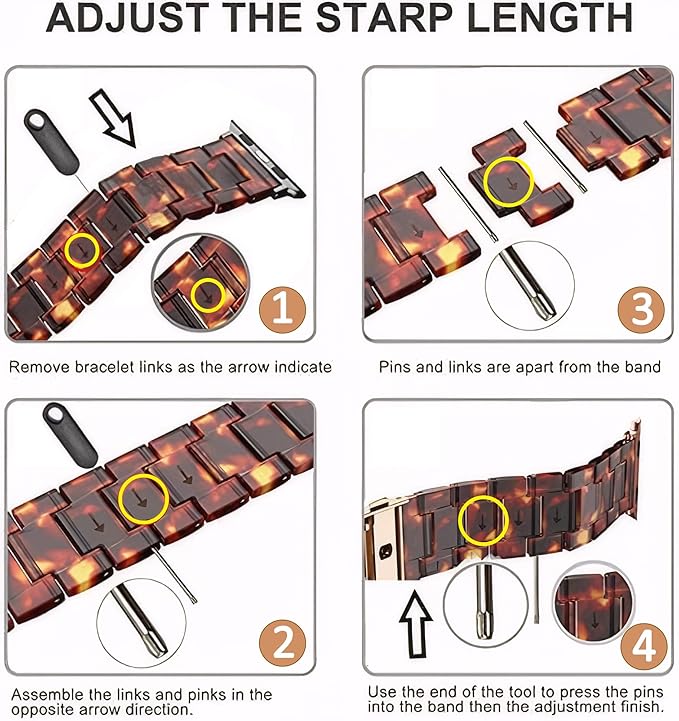 ADJUST THE STARP LENGTH

1

Remove bracelet links as the arrow indicate

3

Pins and links are apart from the band

2

Assemble the links and pinks in the opposite arrow direction.

4

Use the end of the tool to press the pins into the band then the adjustment finish.