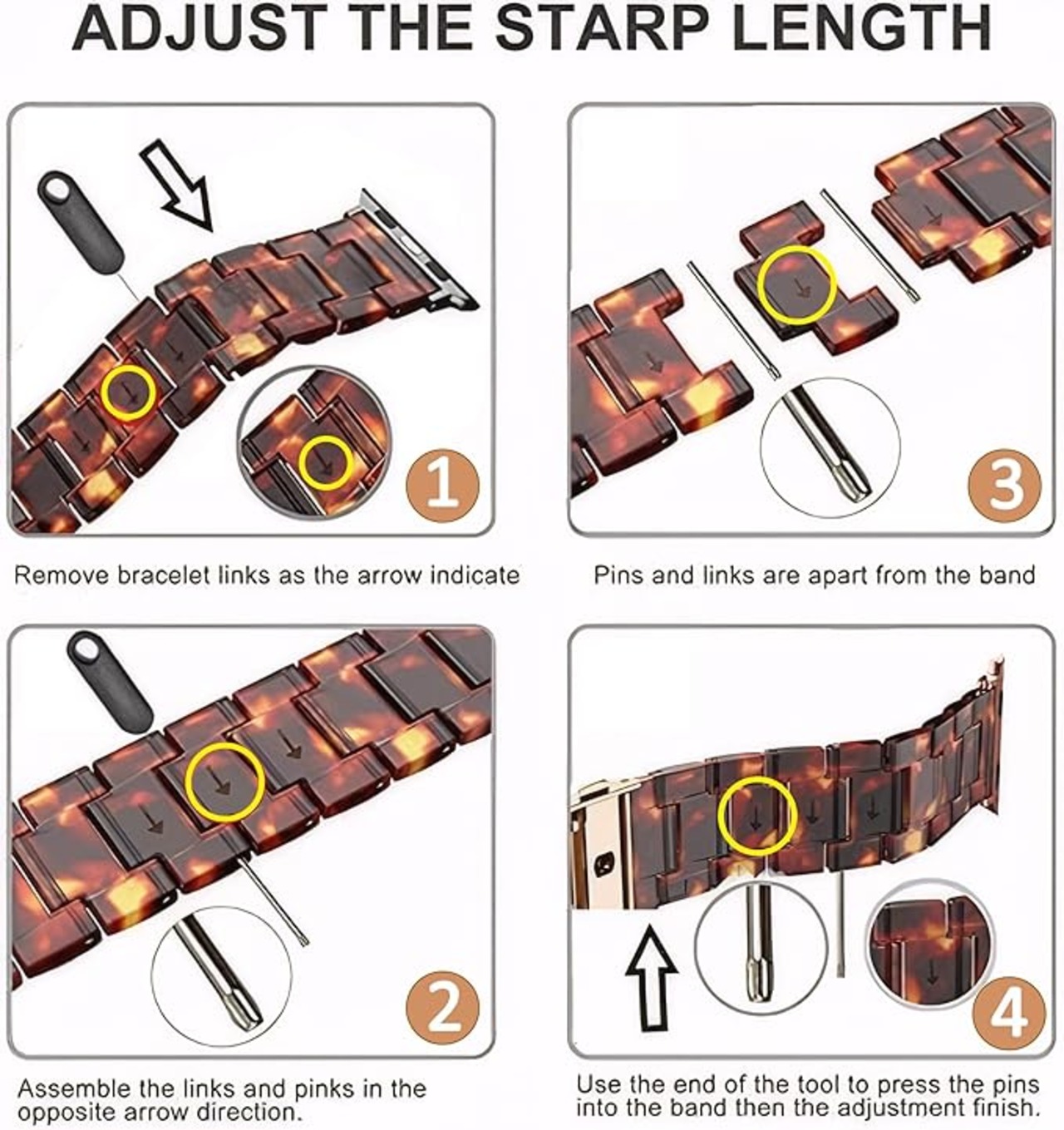 ADJUST THE STARP LENGTH

1

Remove bracelet links as the arrow indicate

3

Pins and links are apart from the band

2

Assemble the links and pinks in the opposite arrow direction.

4

Use the end of the tool to press the pins into the band then the adjustment finish.