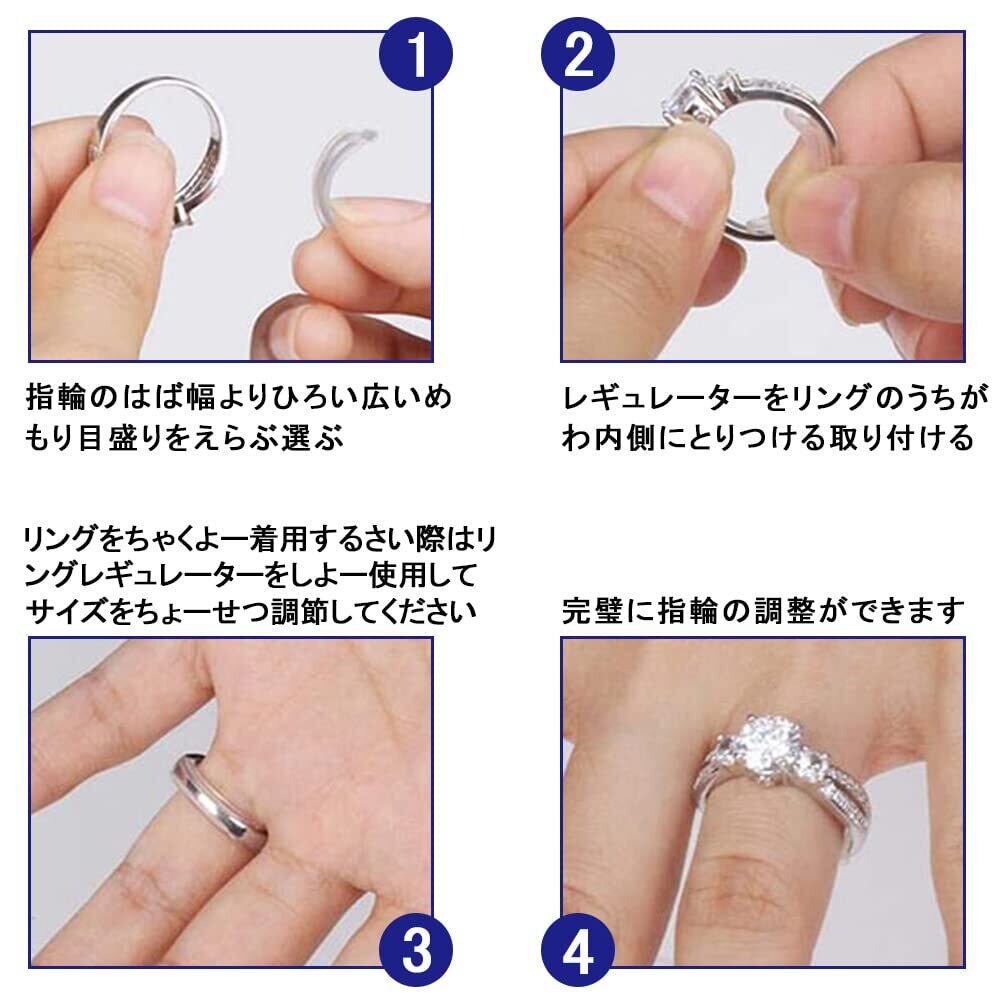 1

指輪のはば幅よりひろい広いめもり目盛りをえらぶ選ぶ

2

レギュレーターをリングのうちがわ内側にとりつける取り付ける

リングをちゃくよー着用するさい際はリングレギュレーターをしよー使用してサイズをちょーせつ調節してください

3

完璧に指輪の調整ができます

4