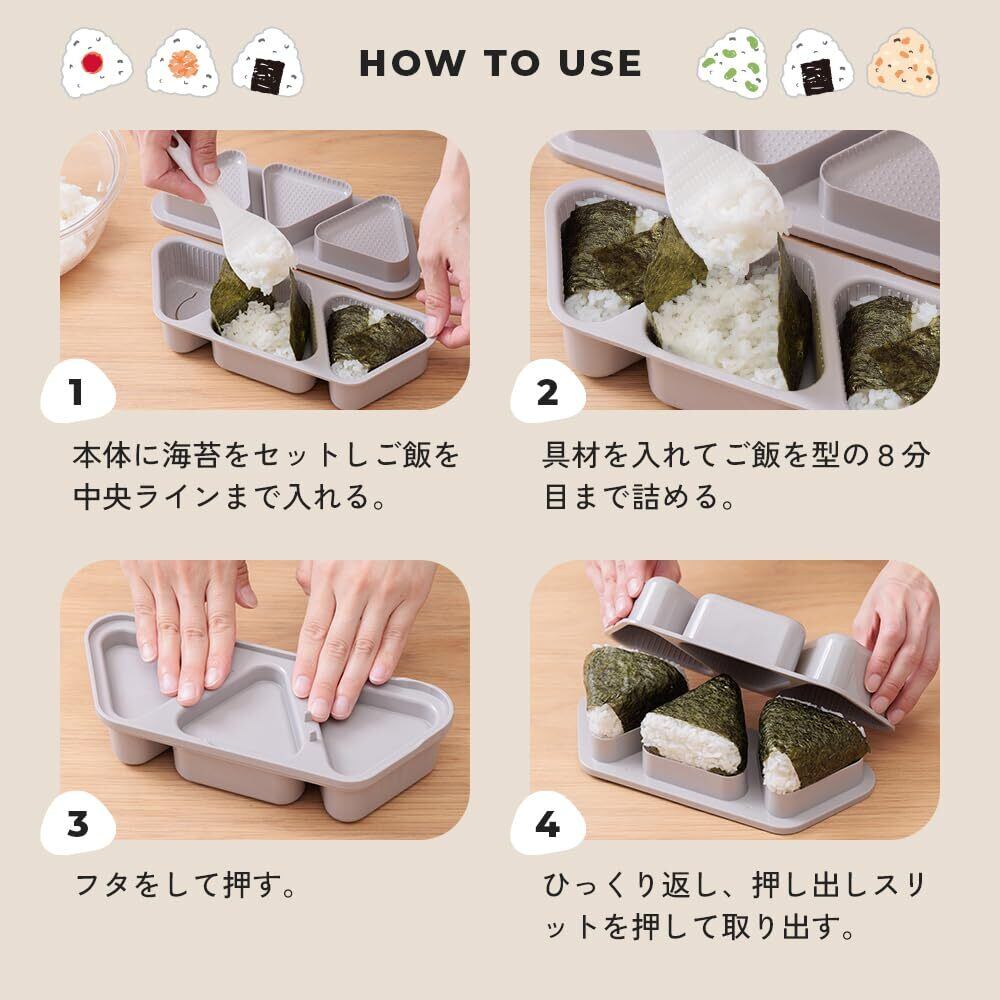 HOW TO USE

1

本体に海苔をセットしご飯を中央ラインまで入れる。

2

具材を入れてご飯を型の８分目まで詰める。

3

フタをして押す。

4

ひっくり返し、押し出しスリットを押して取り出す。