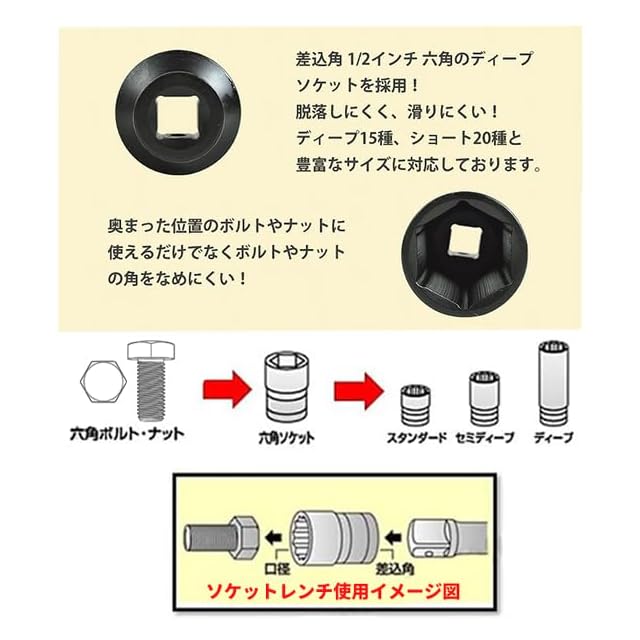 差込角 1/2インチ 六角のディープソケットを採用！
脱落しにくく、滑りにくい！
ディープ15種、ショート20種と豊富なサイズに対応しております。

奥まった位置のボルトやナットに使えるだけでなくボルトやナットの角をなめにくい！

六角ボルト・ナット

六角ソケット

スタンダード

セミディープ

ディープ

口径

差込角

ソケットレンチ使用イメージ図