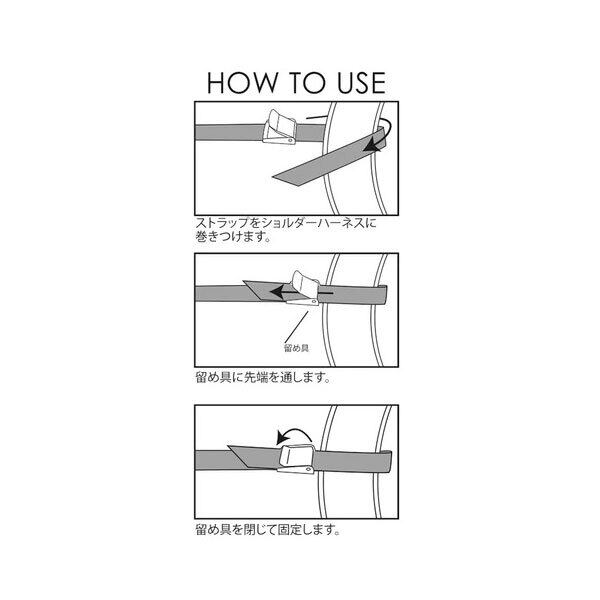 HOW TO USE

ストラップをショルダーハーネスに巻きつけます。

留め具

留め具に先端を通します。

留め具を閉じて固定します。