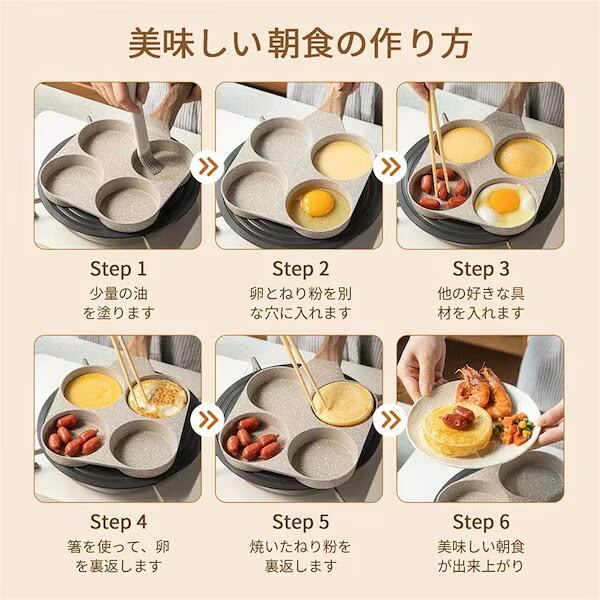 美味しい朝食の作り方

Step 1
少量の油を塗ります

Step 2
卵とねり粉を別な穴に入れます

Step 3
他の好きな具材を入れます

Step 4
箸を使って、卵を裏返します

Step 5
焼いたねり粉を裏返します

Step 6
美味しい朝食が出来上がり